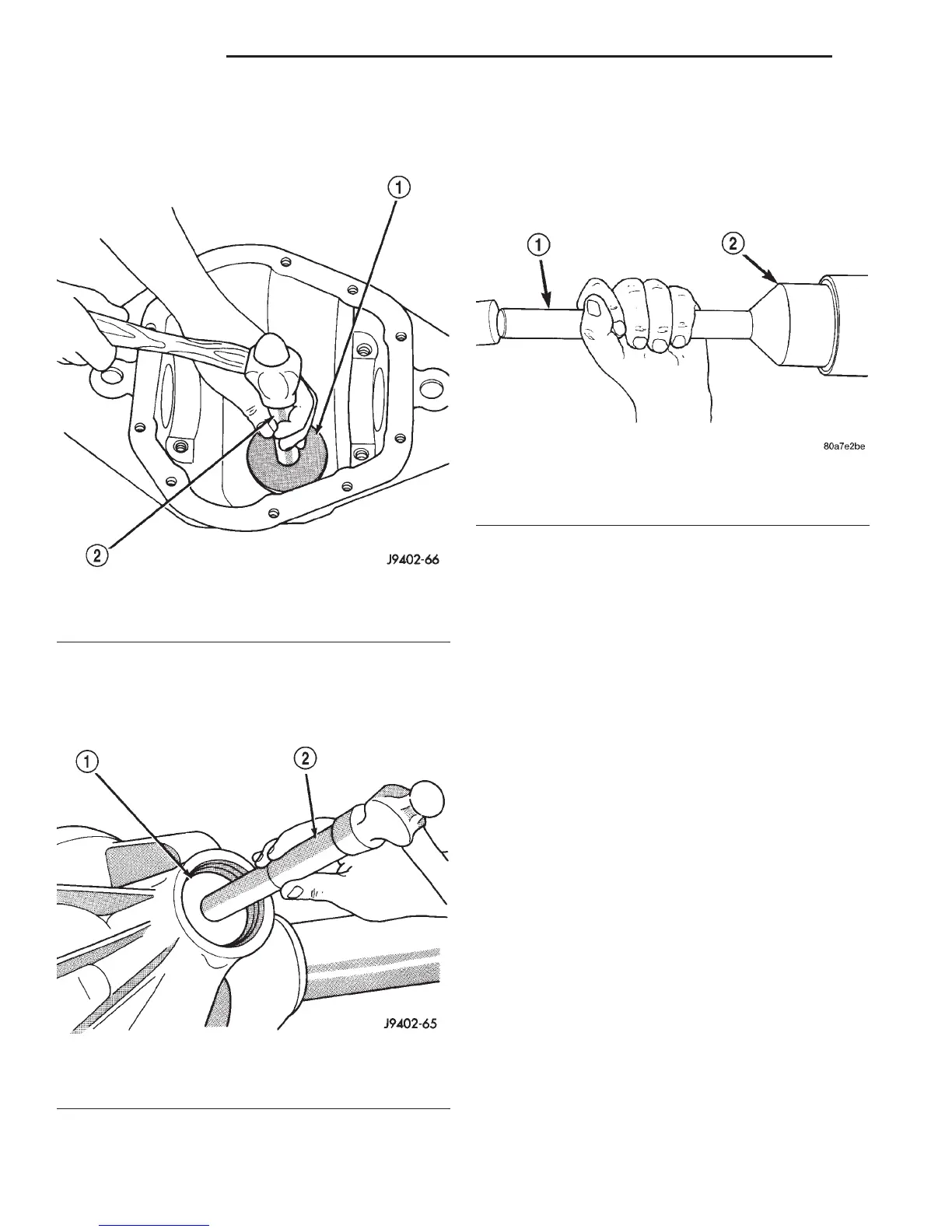 1

2

J9402-66

1

2

J9402-65

1

2

80a7e2be