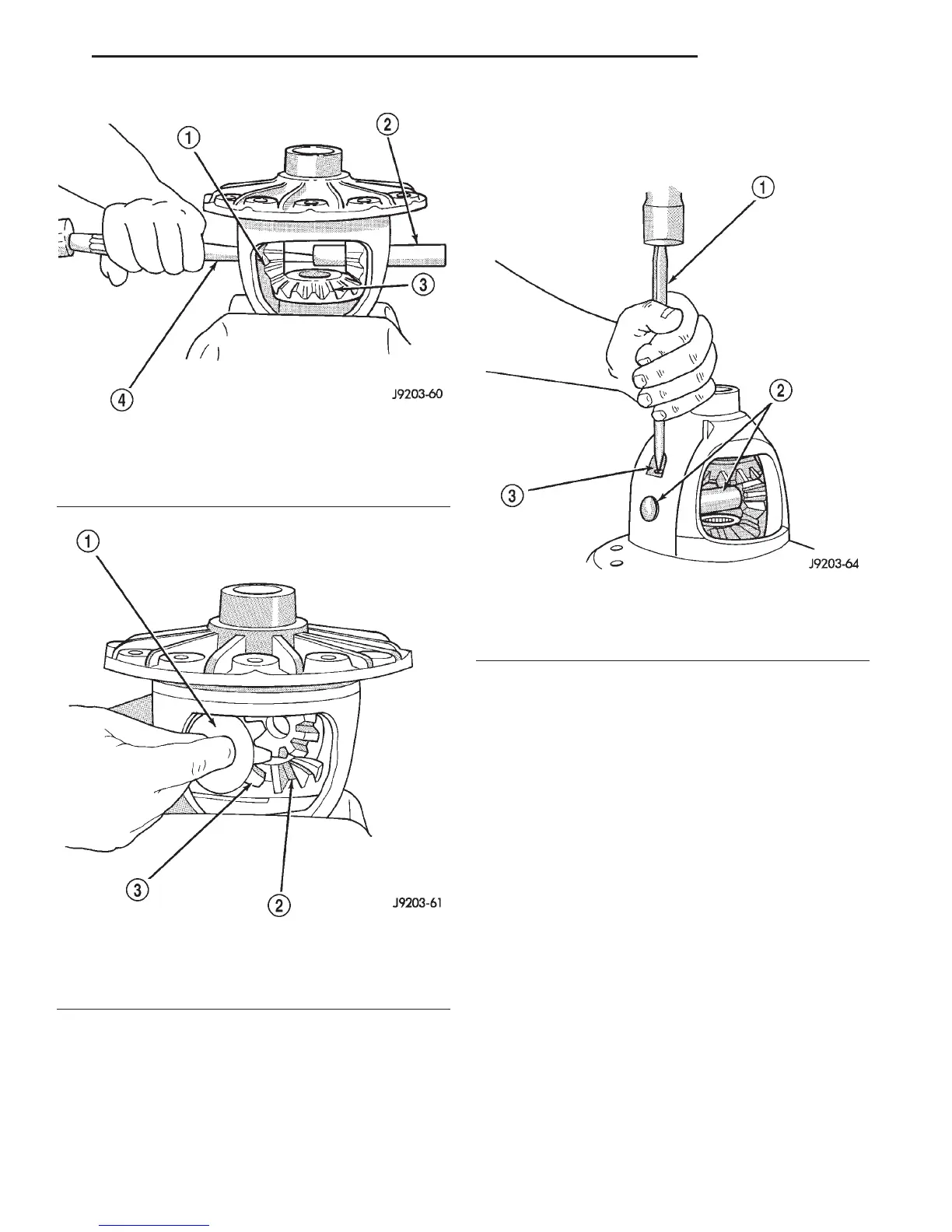 1
2
3
4
J9203-60

1
3
2
J9203-61

1
2
3
J9203-64