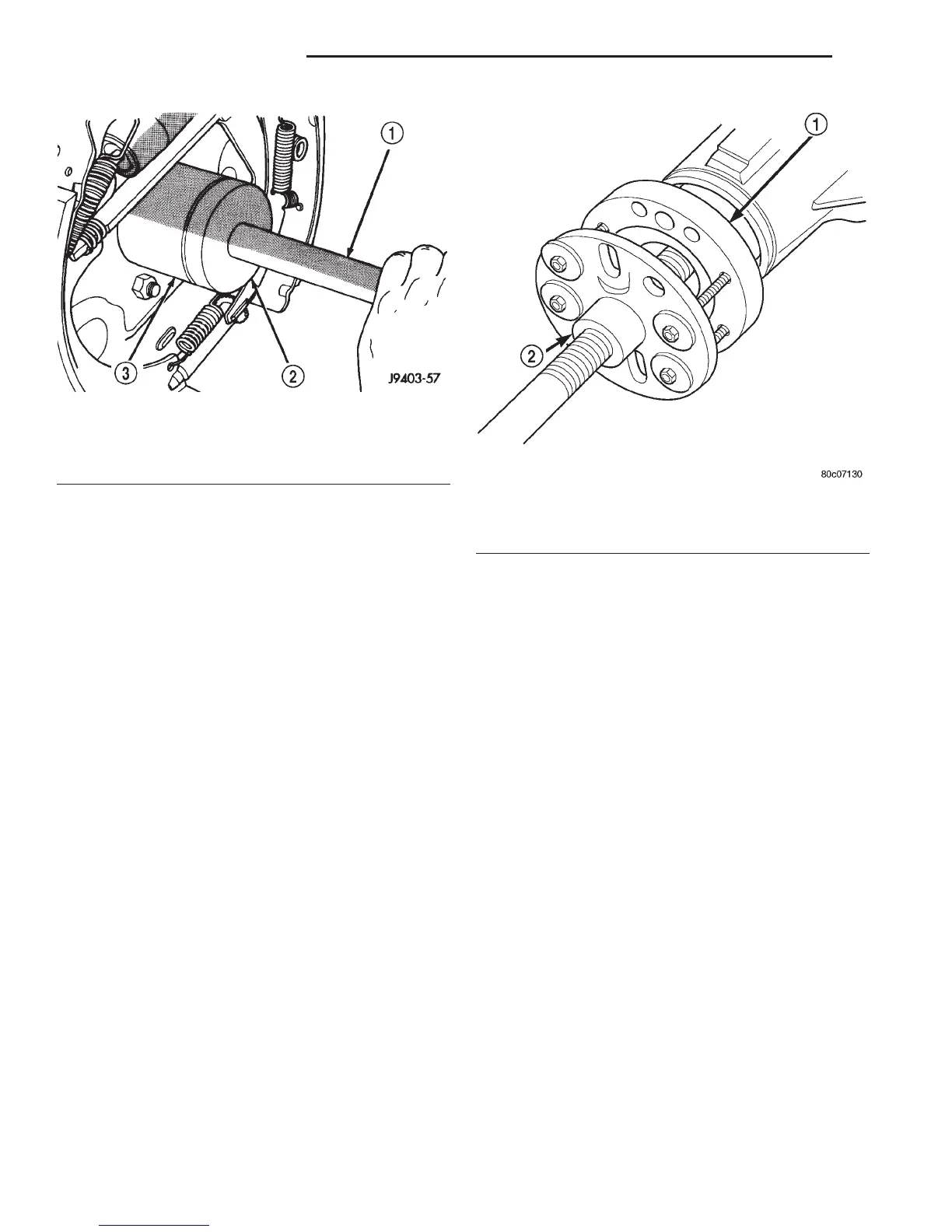 1
3
2
J9403-57

1
2
80c07130