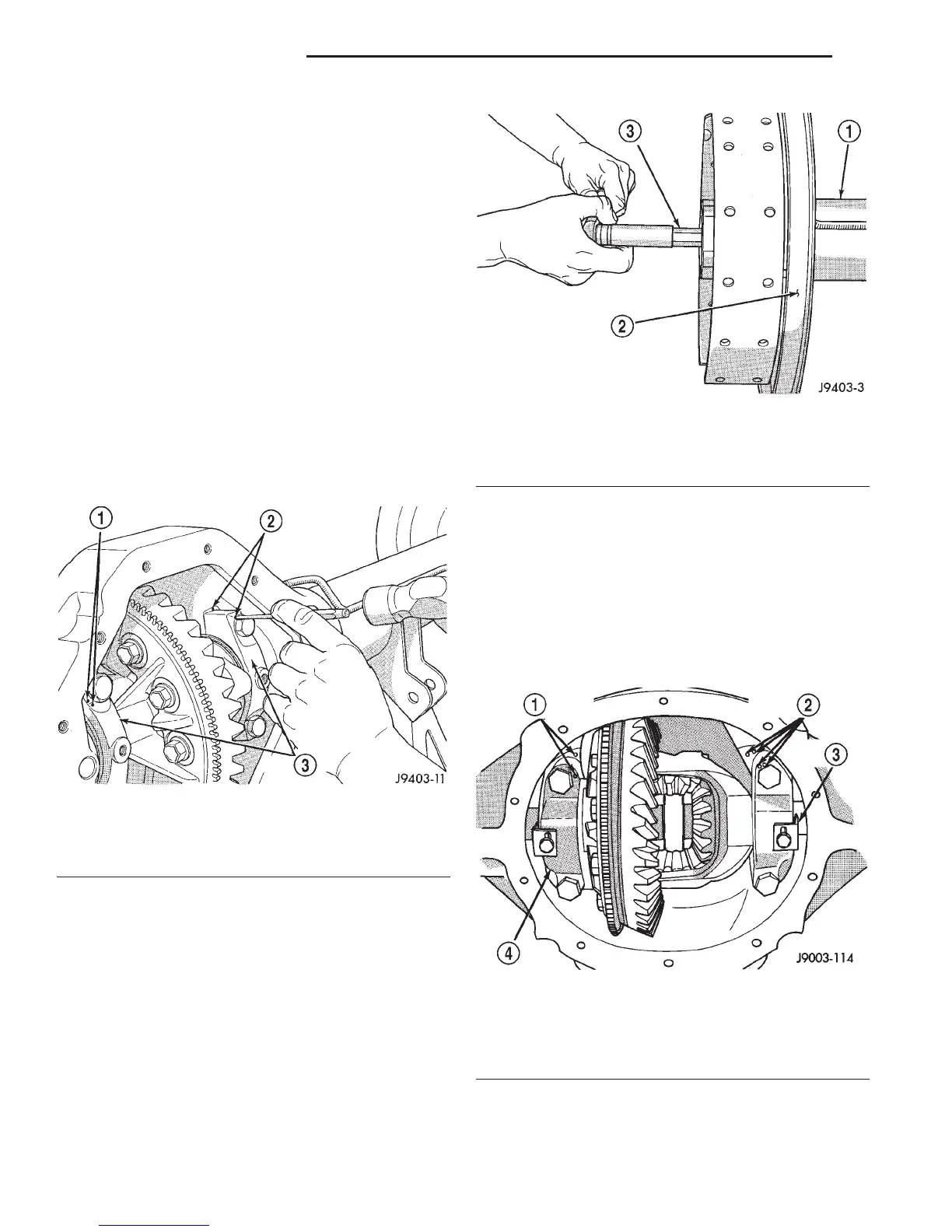 3

1

2

J9403-3

1

2

3

J9403-11

1

2

3

4

J9003-114