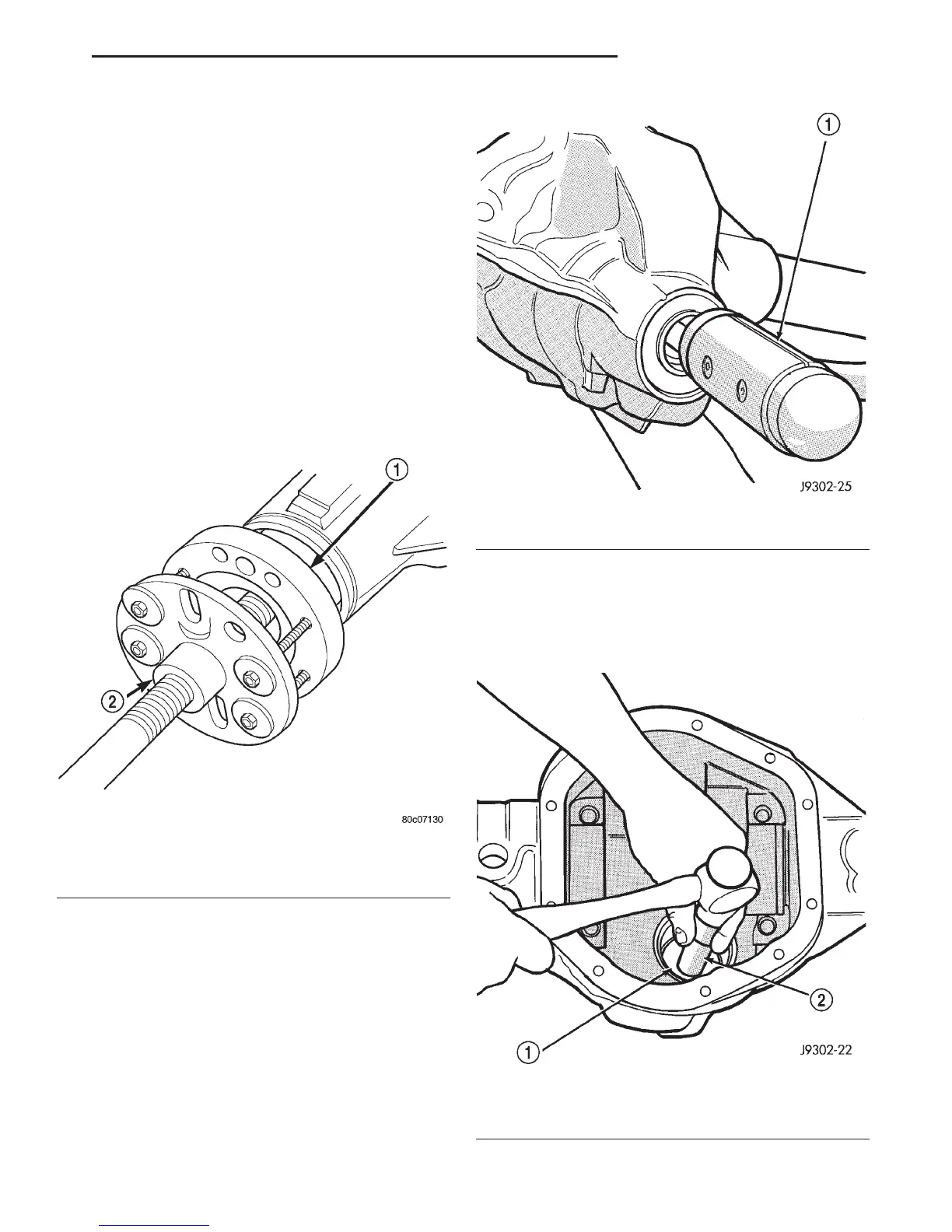 1

2

80c07130

1

J9302-25

1

2

J9302-22