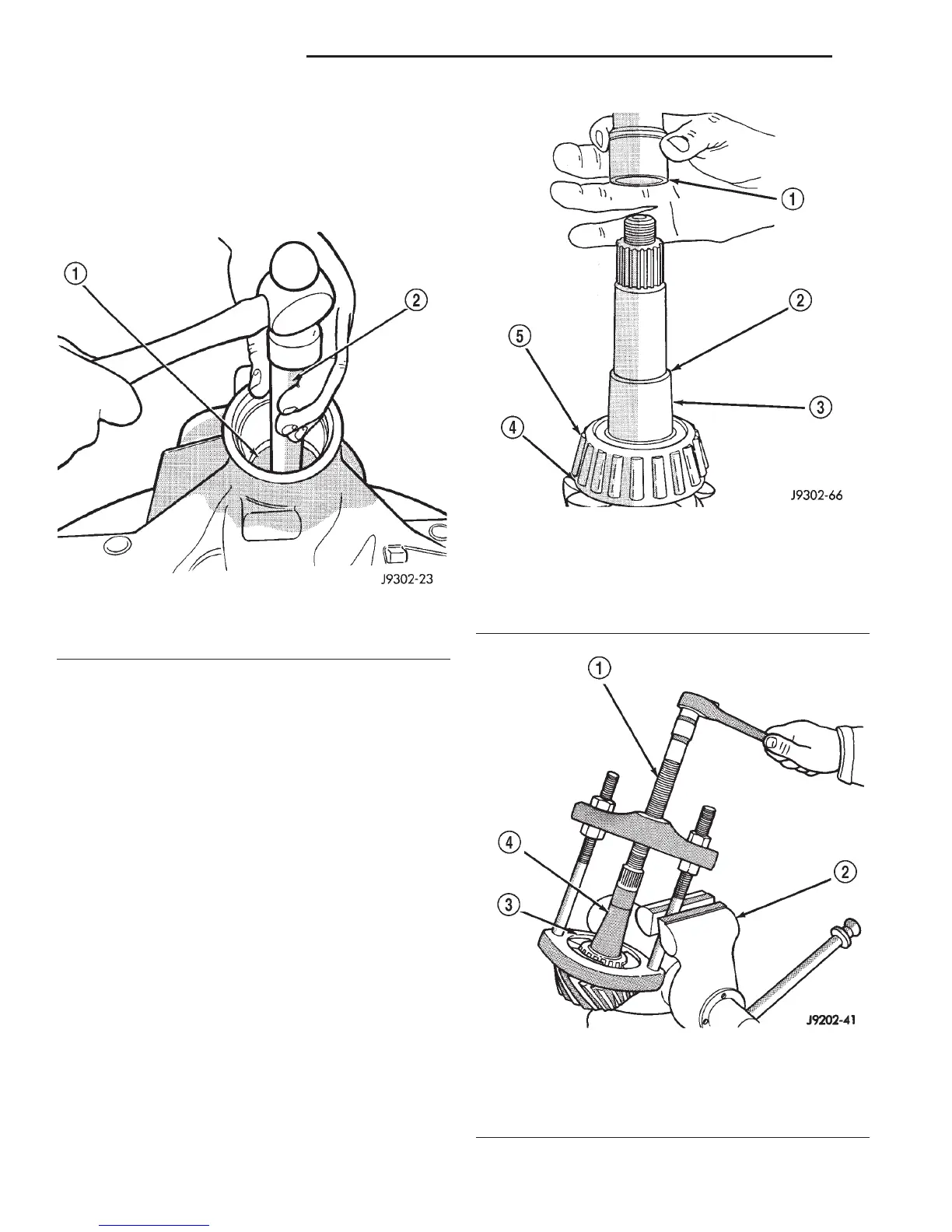 1
2
J9302-23

1
2
3
4
5
J9302-66

1
2
3
4
J9202-41