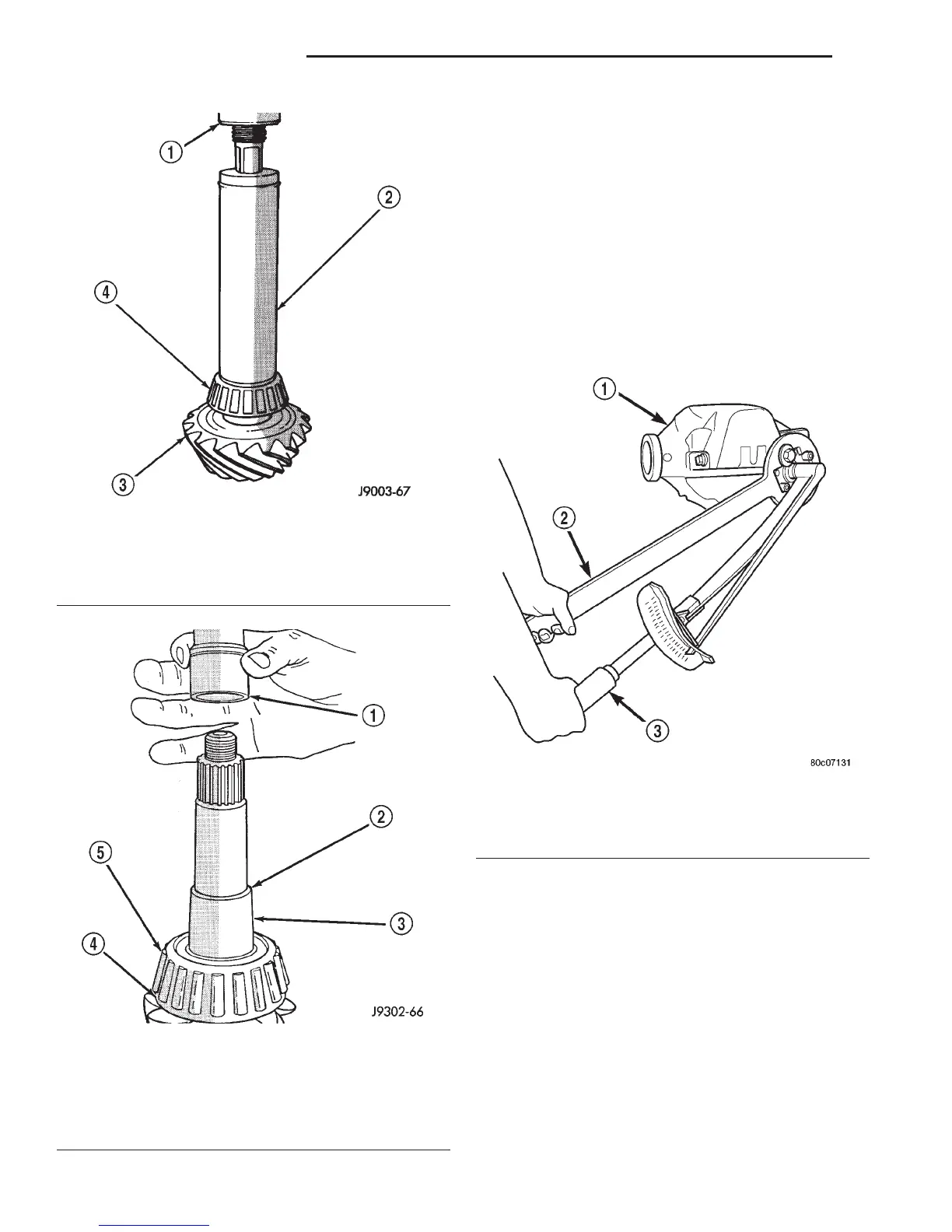 1
2
4
3
J9003-67

1
2
5
3
4
J9302-66

1
2
3
80c07131