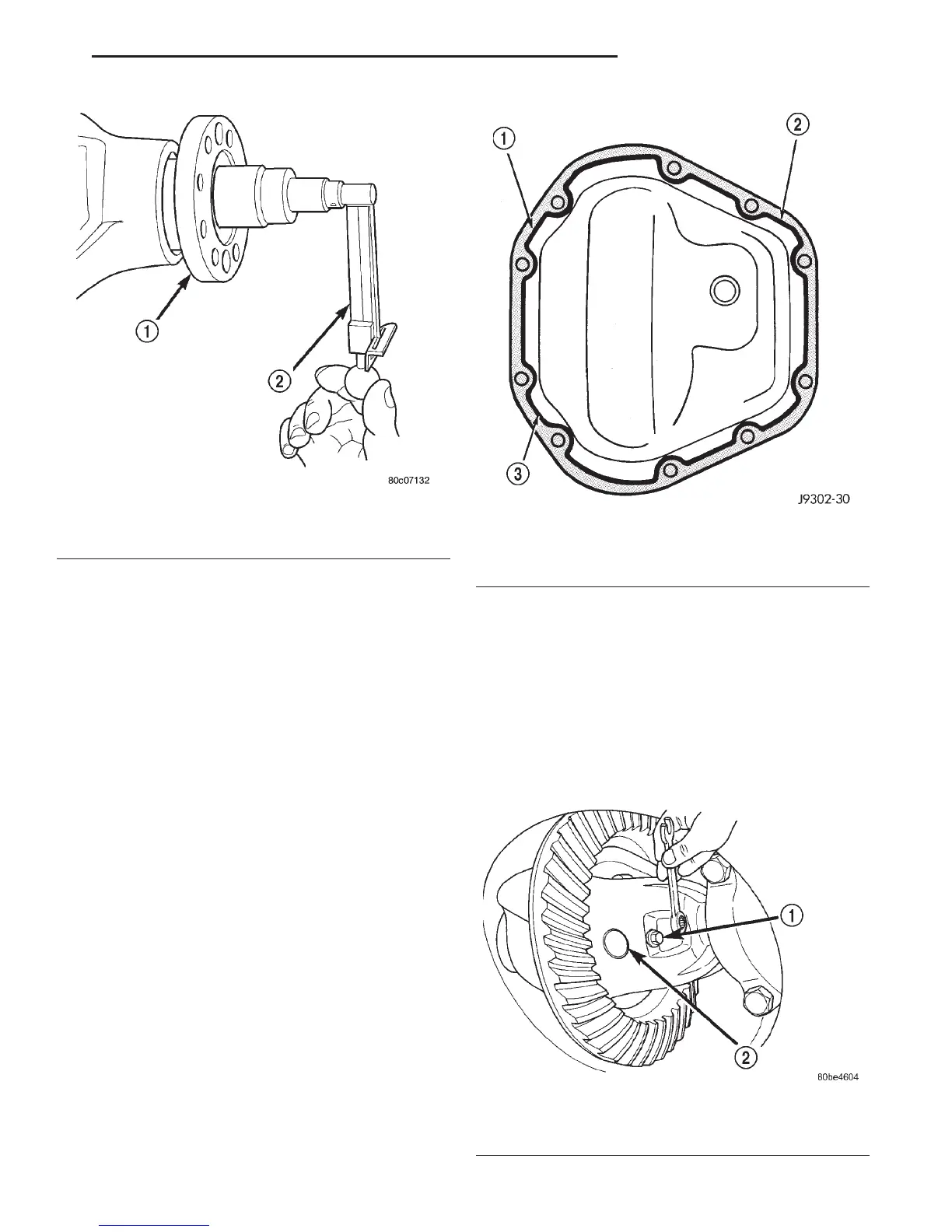 1

2

80c07132

1

2

3

J9302-30

1

2

80be4604