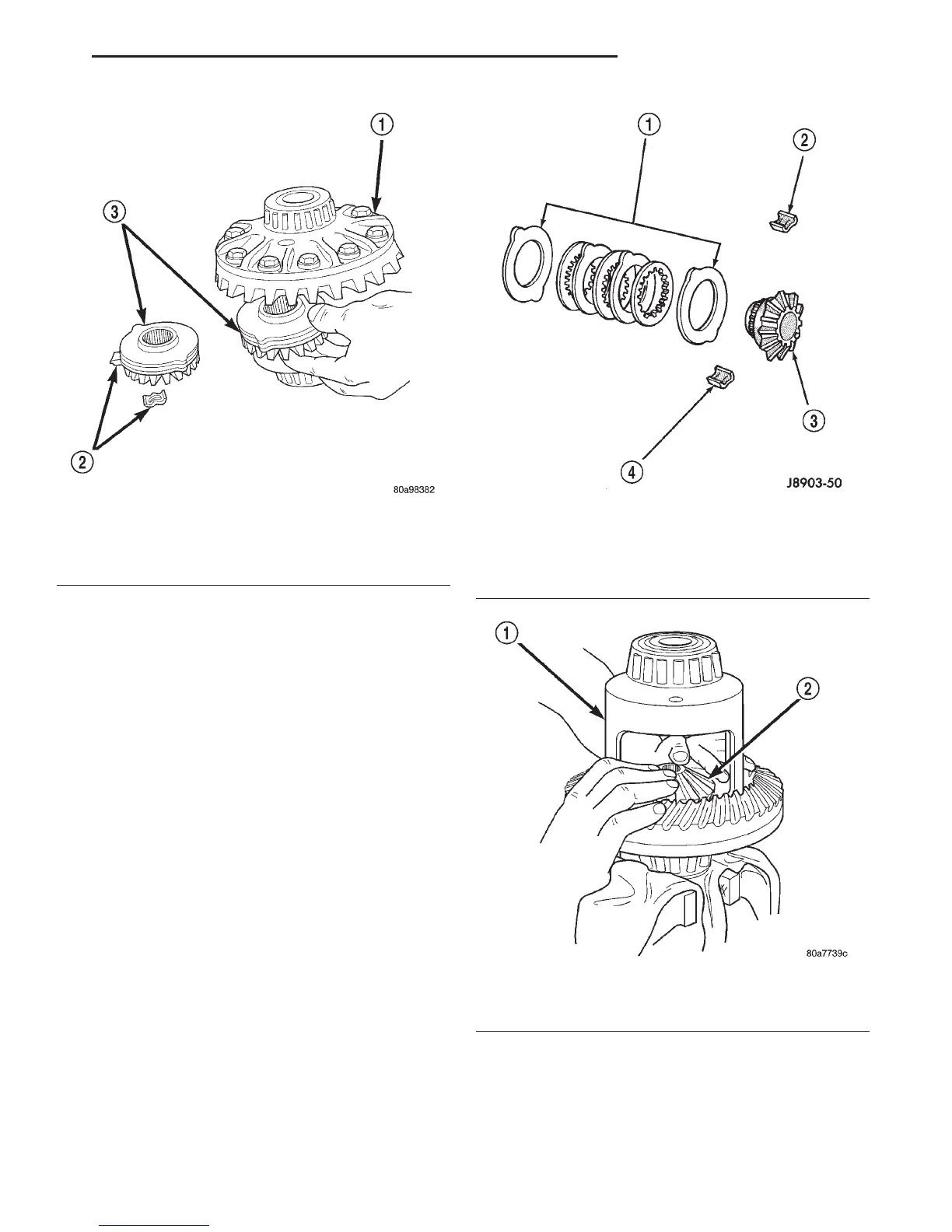 1

3

2

80a98382

1

2

3

4

J8903-50

1

2

80a7739c