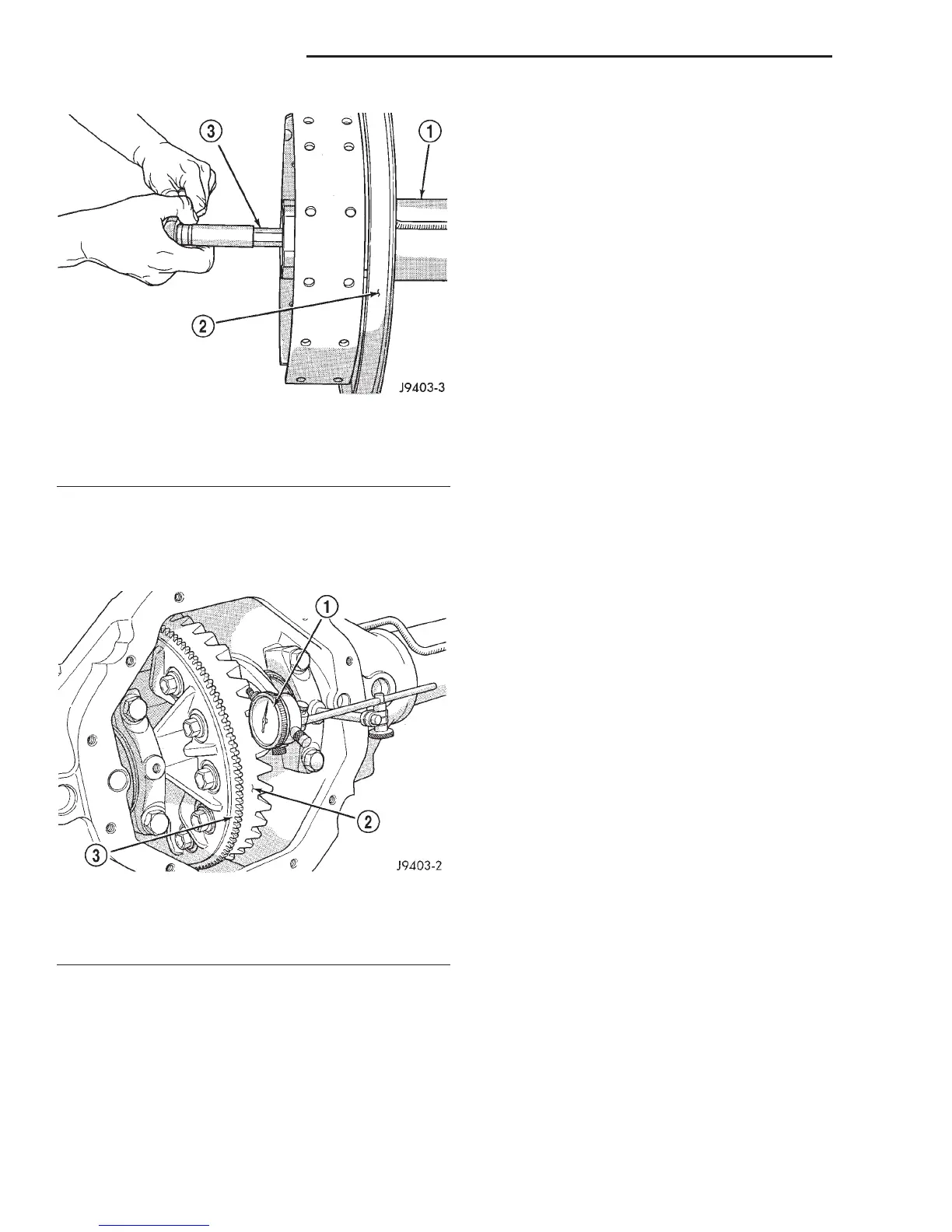 3

1

2

J9403-3

1

2

3

J9403-2