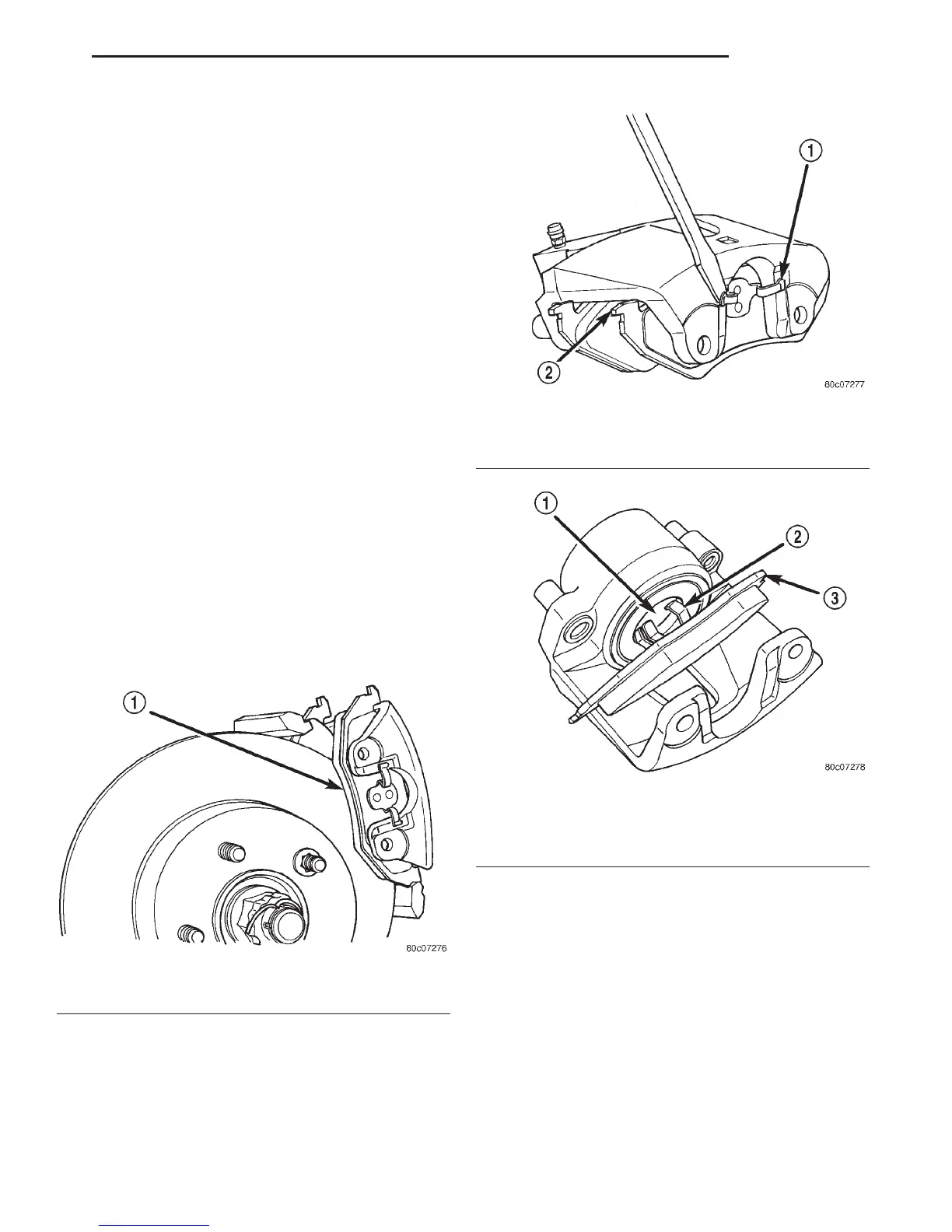 1

2

80c07277

1

2

3

80c07278

1

80c07276