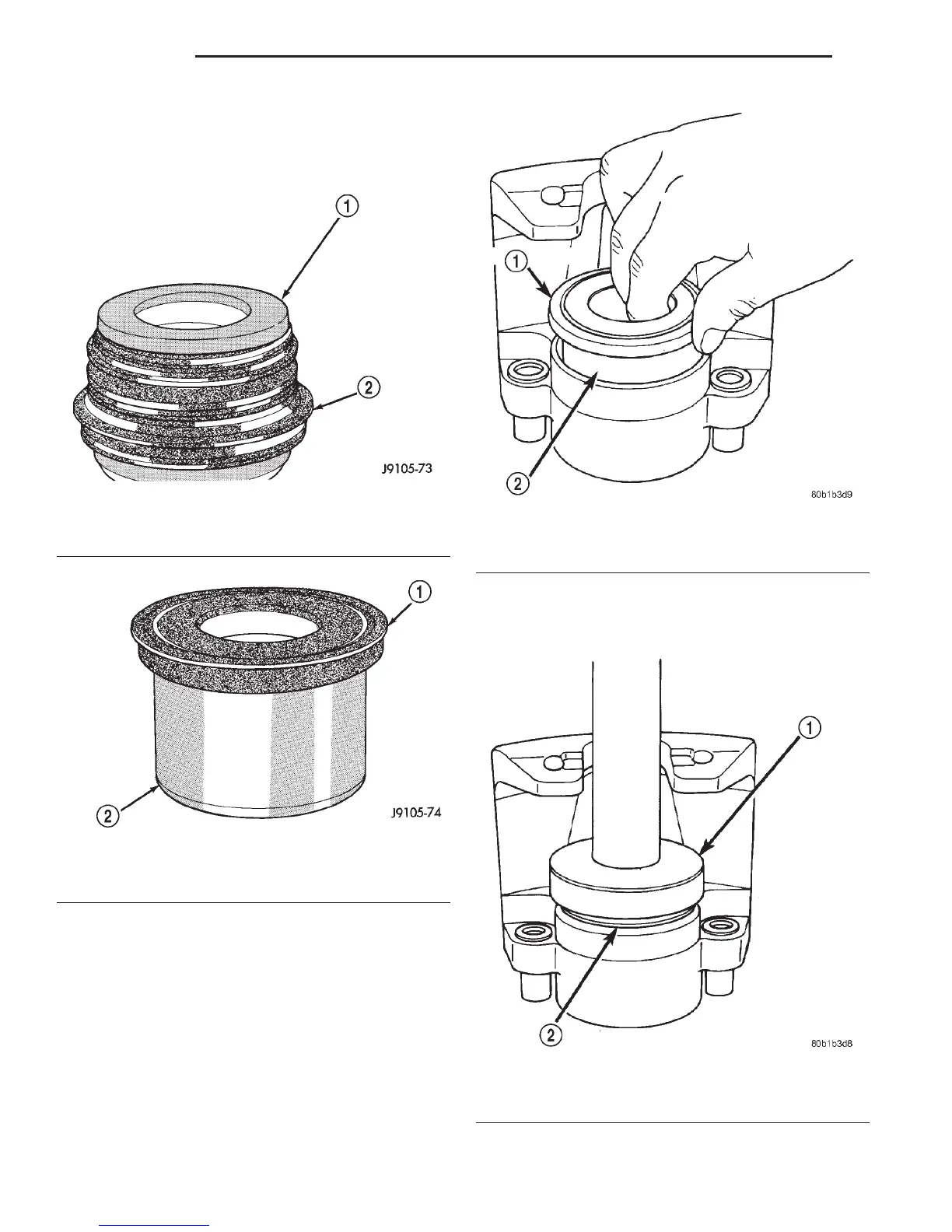 1

2

J9105-73

1

2

J9105-74

1

2

80b1b3d9

1

2

80b1b3d8