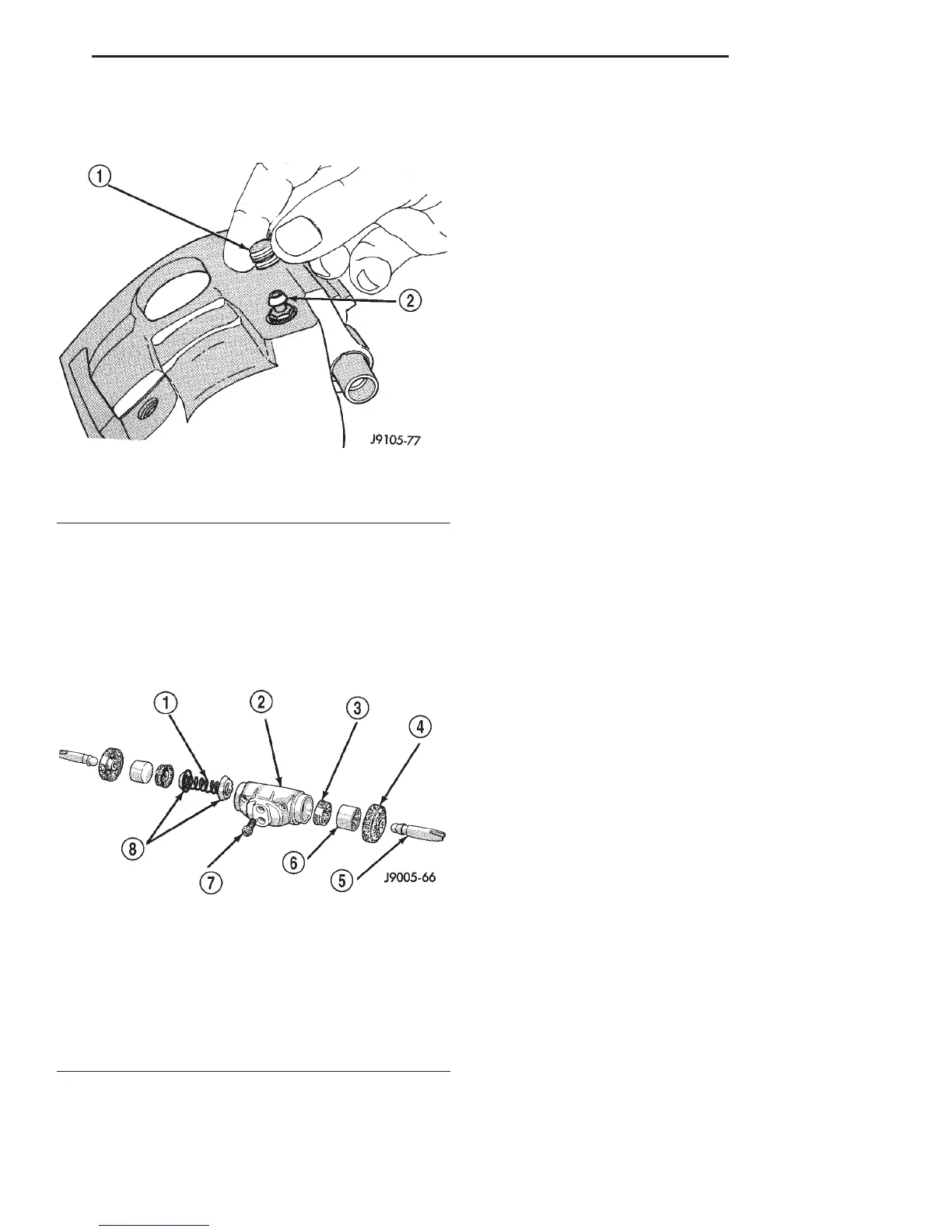 1

2

J9105-77

1

2

3

4

8

7

6

5

J9005-66