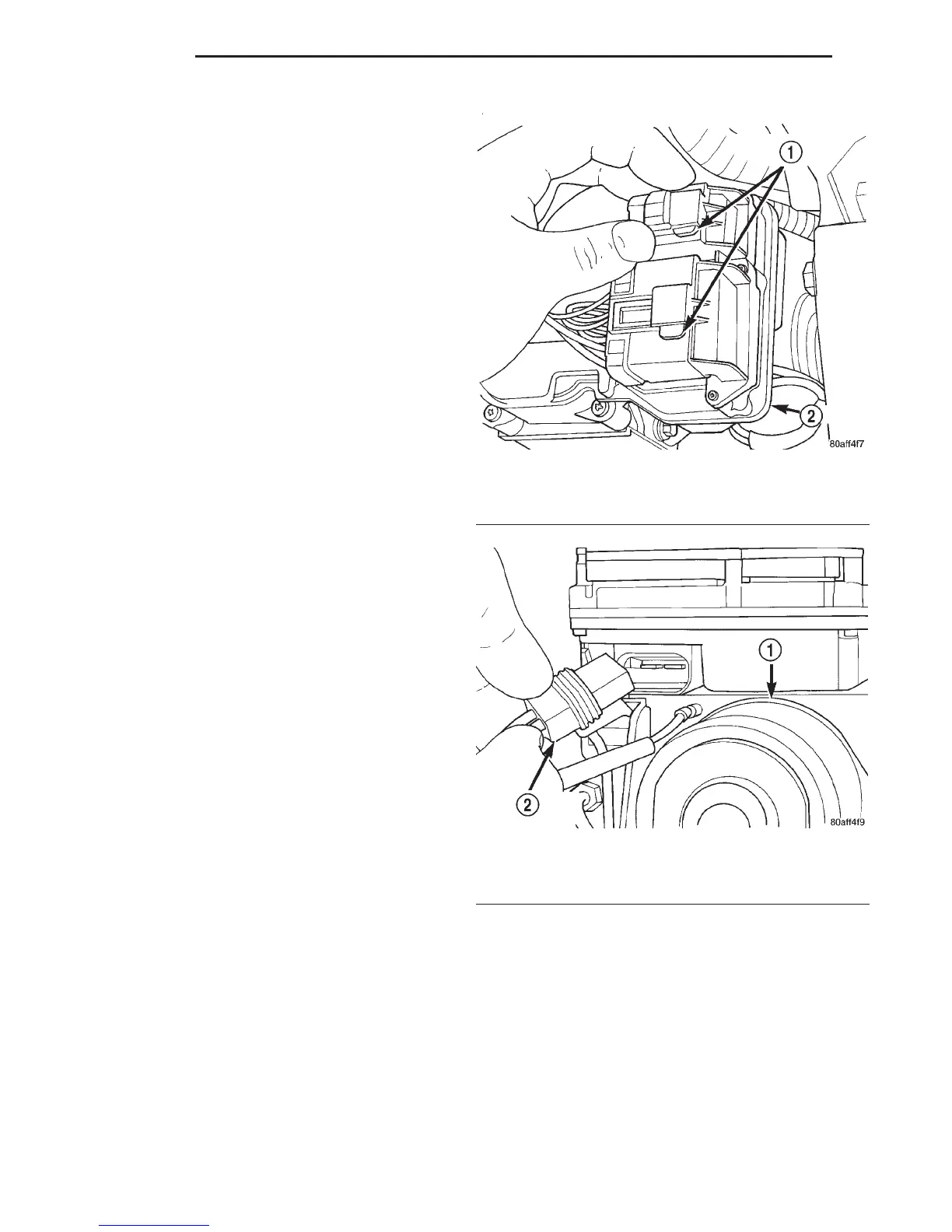 1
2
80aff4f7

1
2
80aff4f9