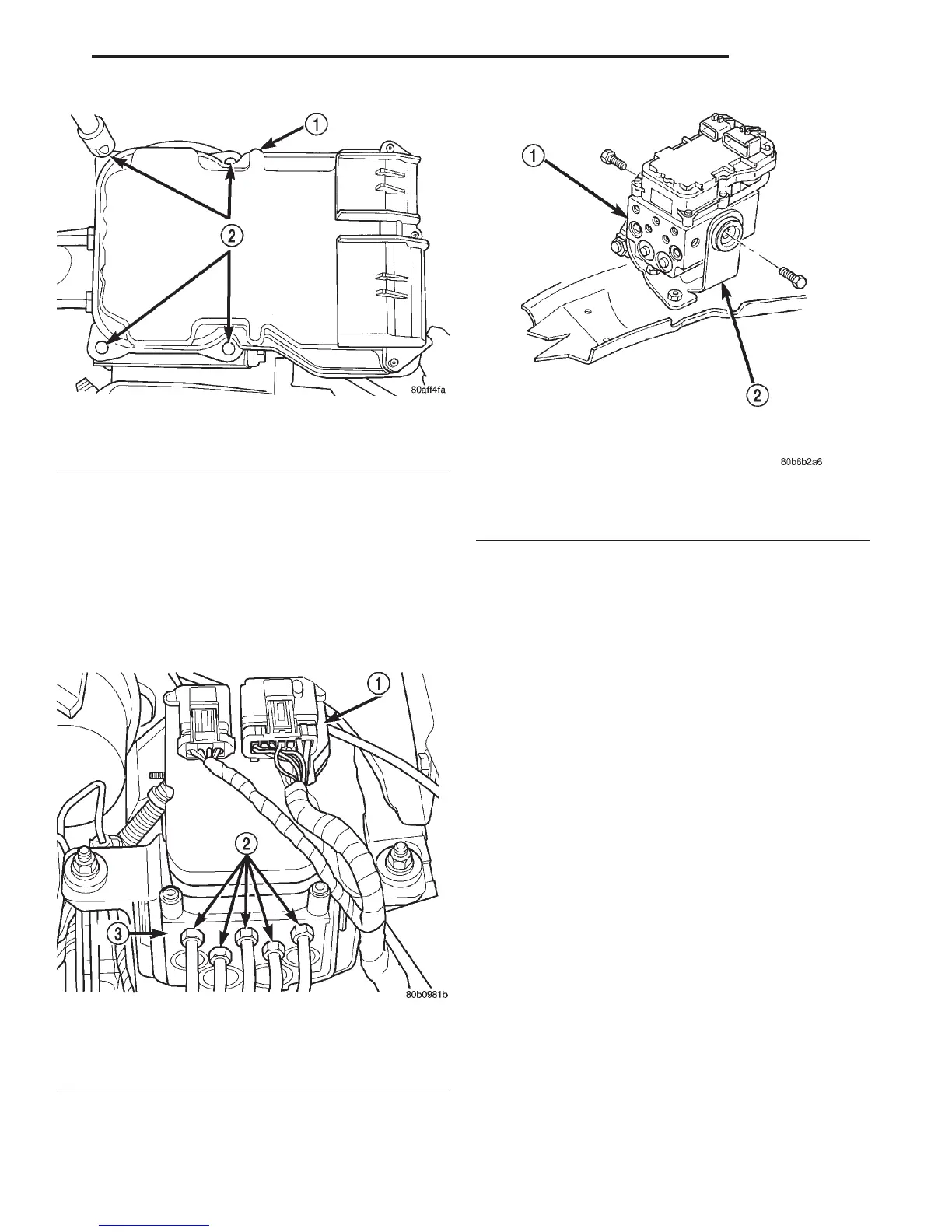 1

2

80aff4fa

1

2

80b6b2a6

1

2

3

80b0981b