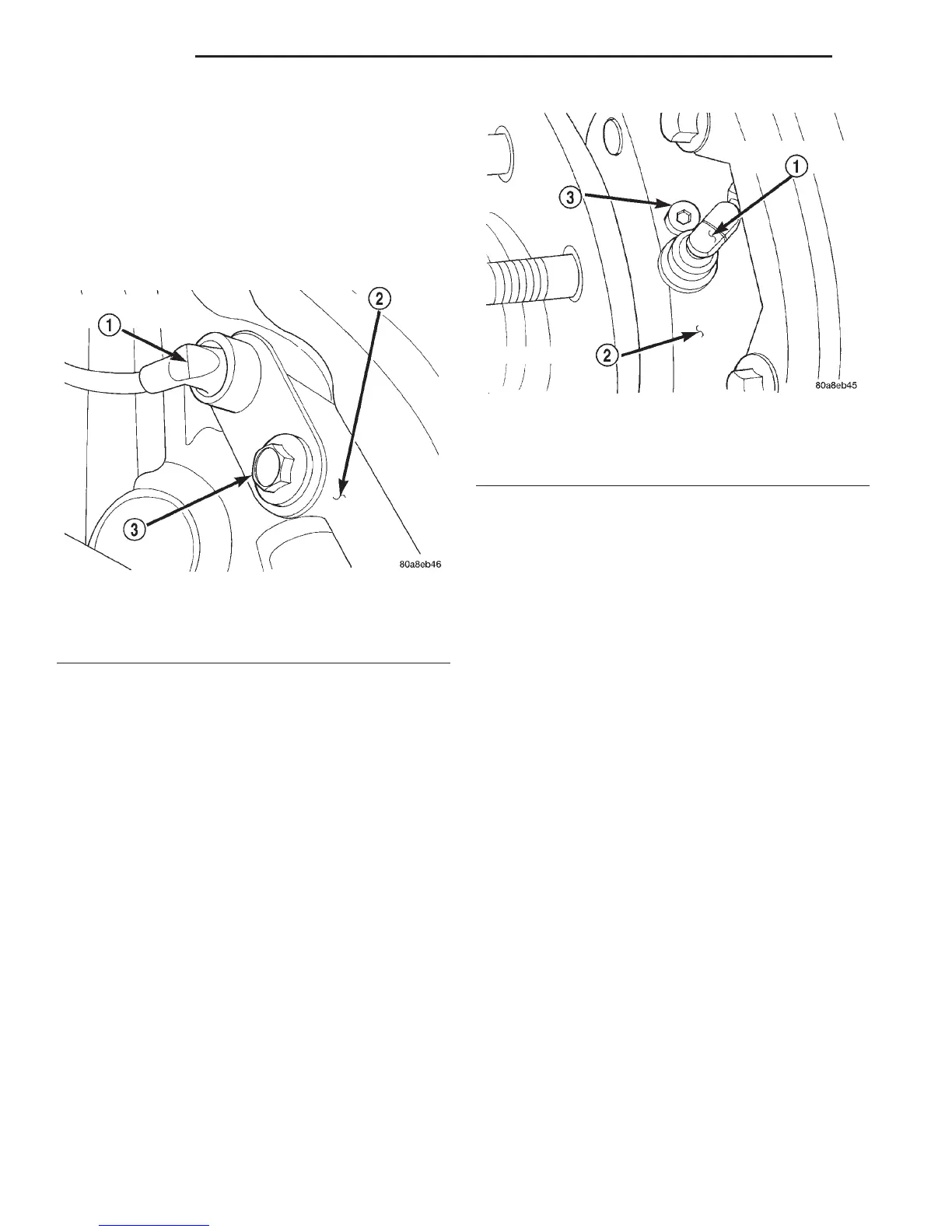 1

2

3

80a8eb46

1

3

2

80a8eb45