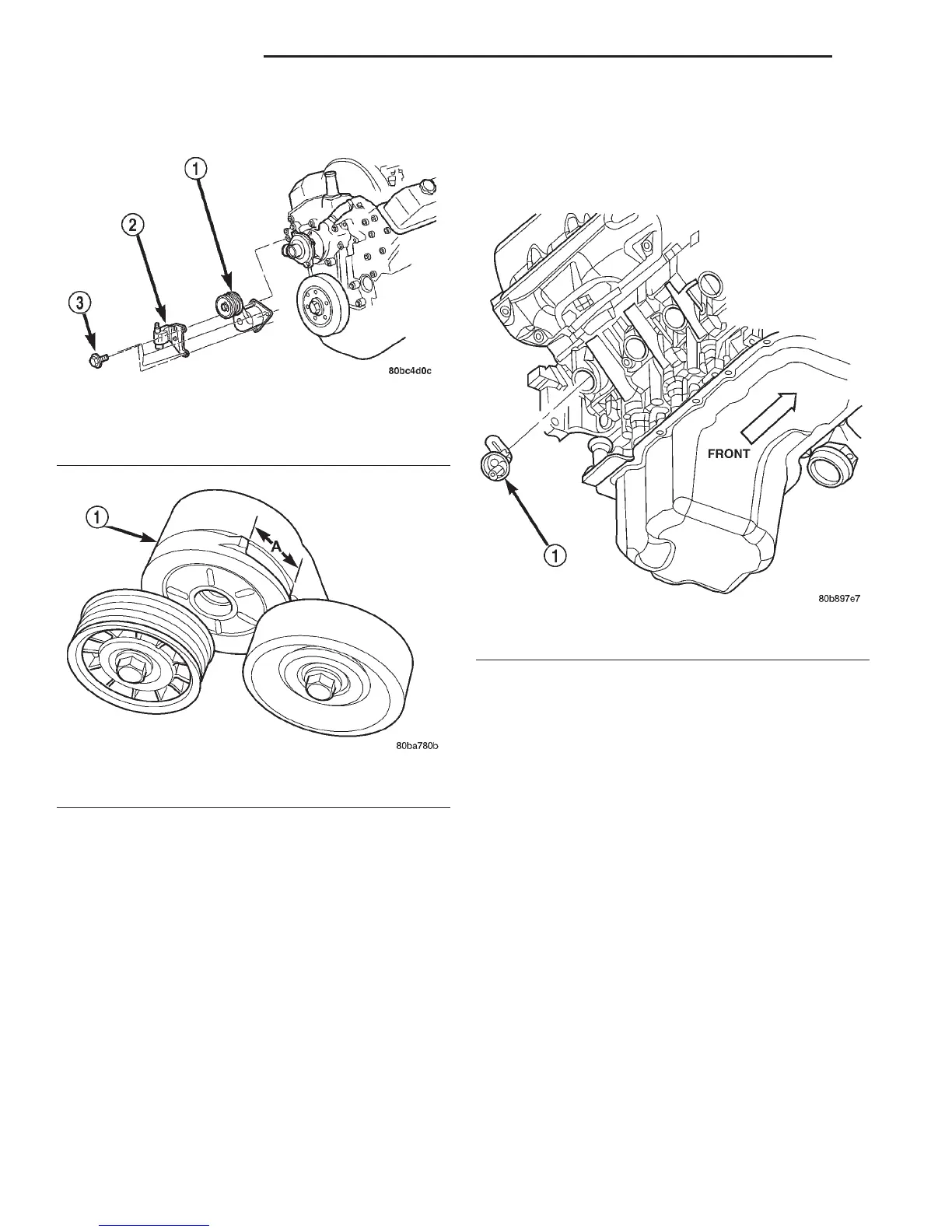 1

2

3

80bc4d0c

1

A

80ba780b

FRONT

1

80b897e7