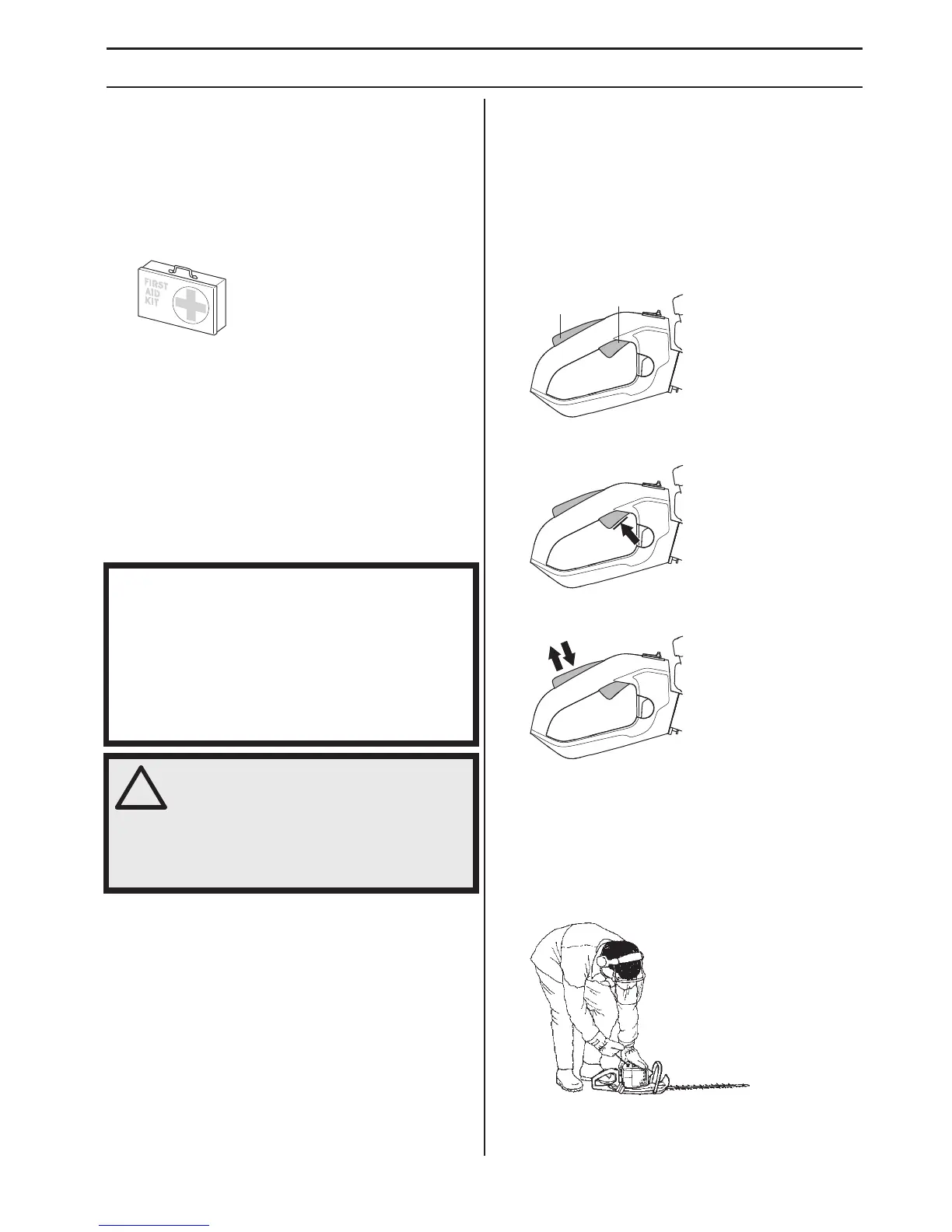 FIRST
AID
KIT