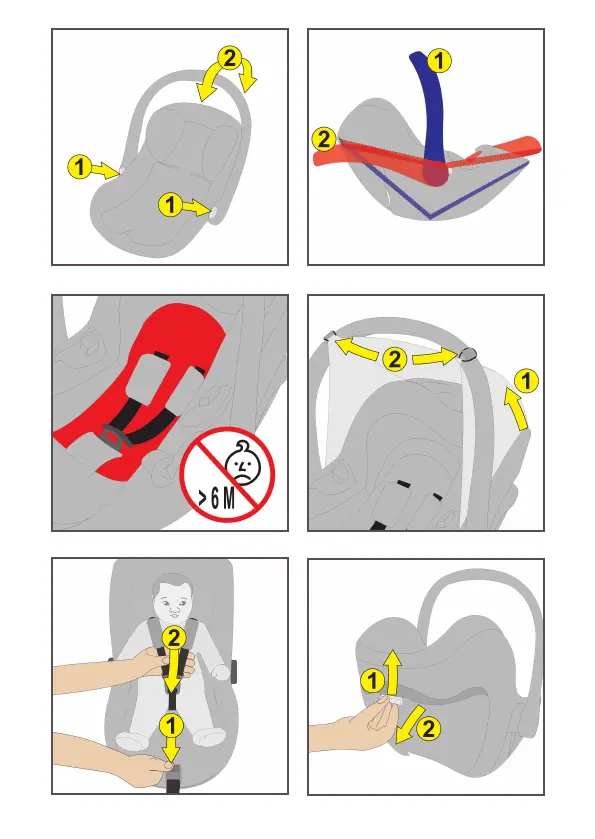 2
1
1

1
2

> 6 M

2
1

2
1

1
2