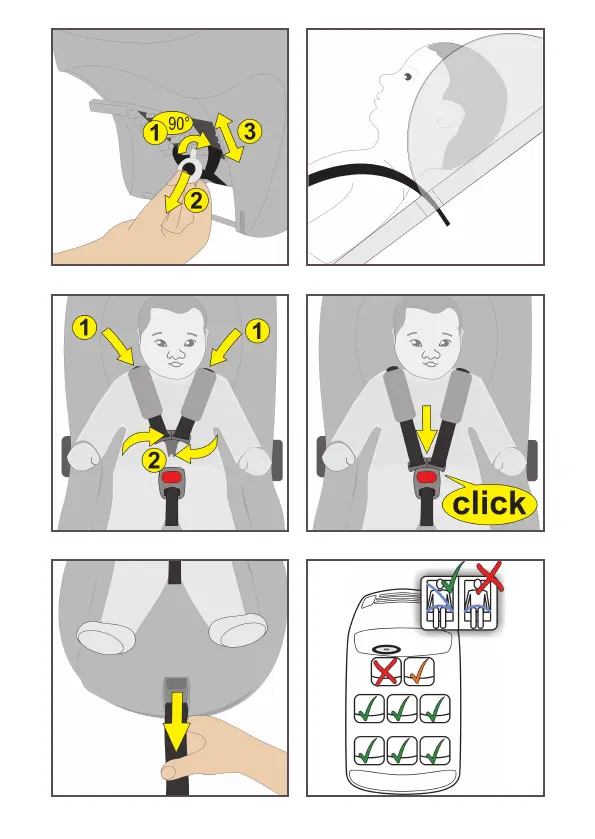 1 90° 3 2

1 1 2

click