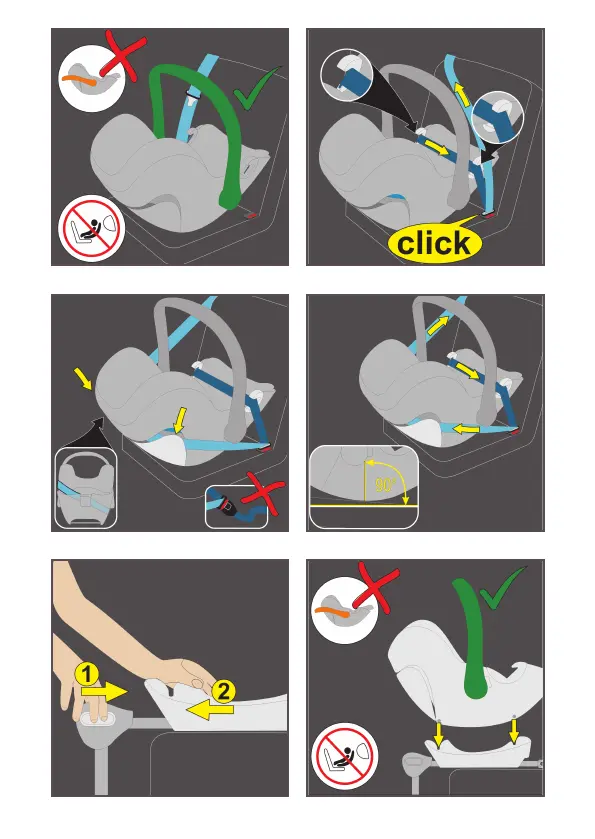 click

90°

1

2