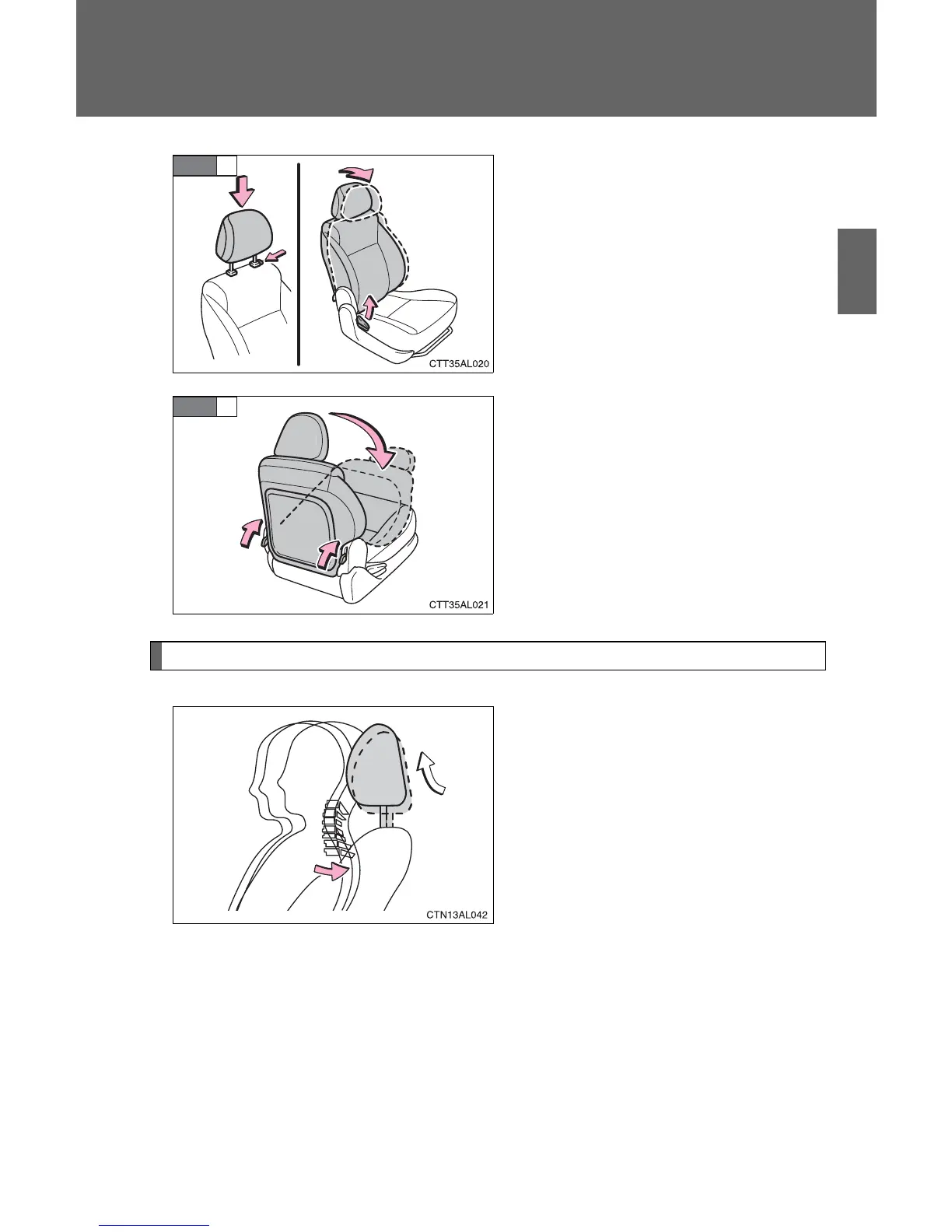 CTT35AL020

CTT35AL021

CTN13AL042