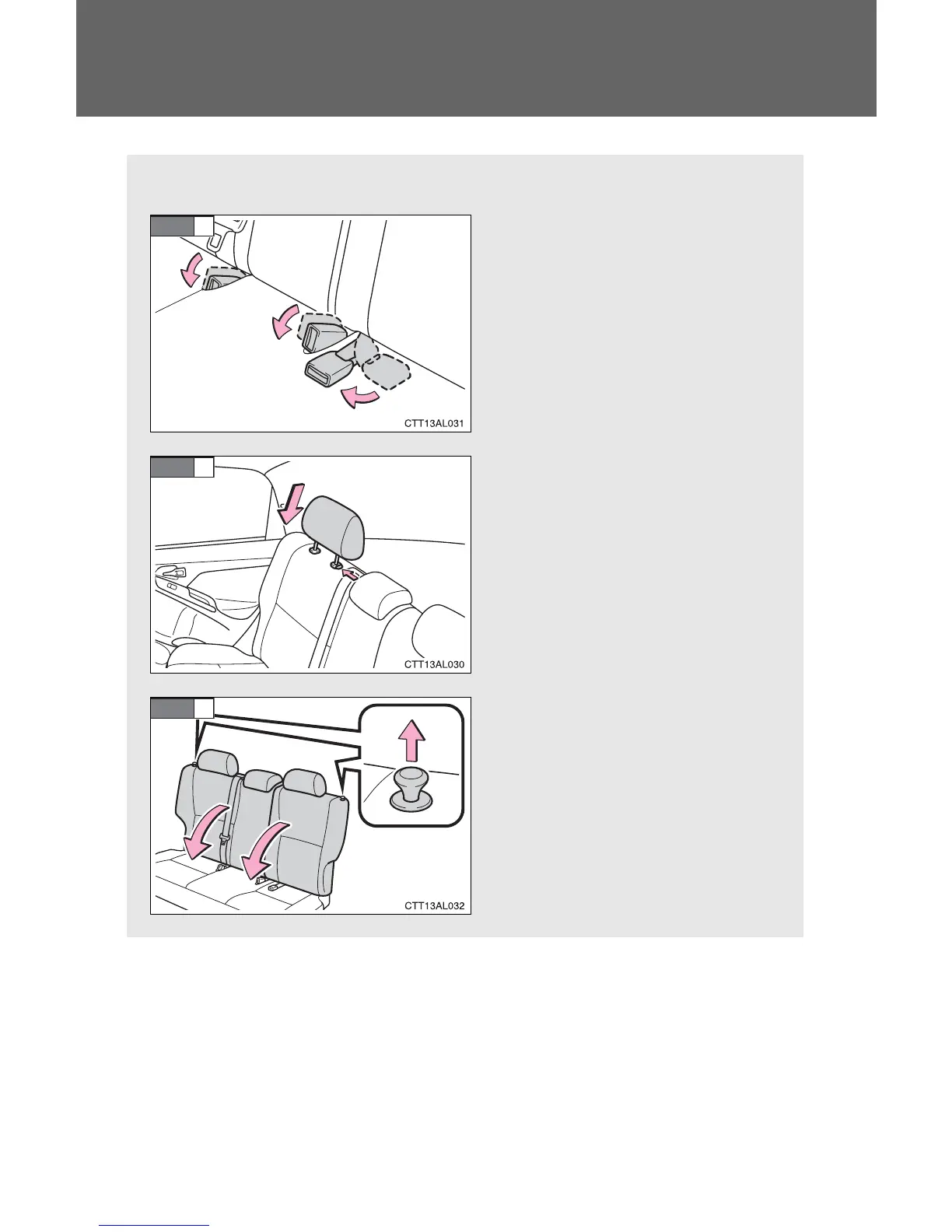 CTT13AL031

CTT13AL030

CTT13AL032