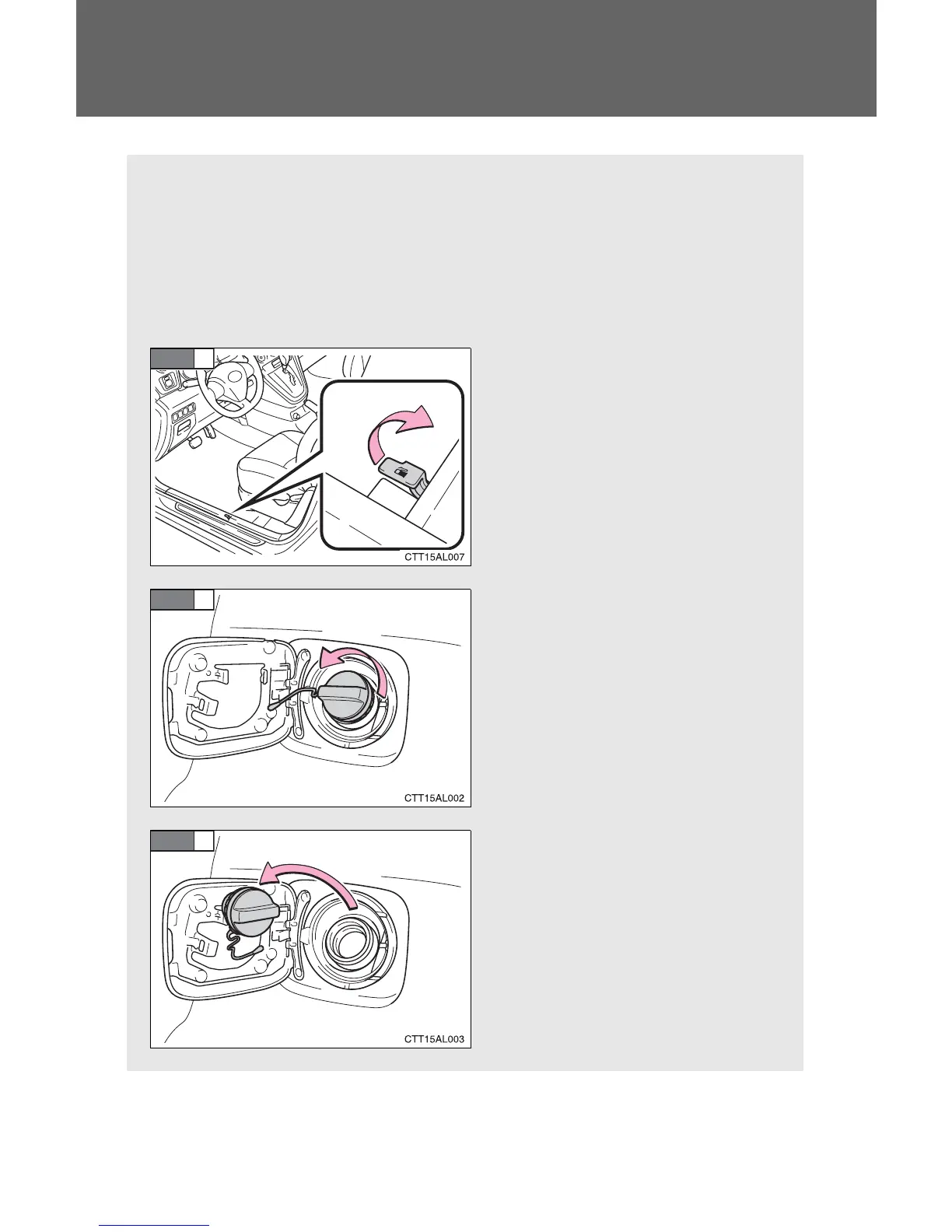 CTT15AL007

CTT15AL002

CTT15AL003