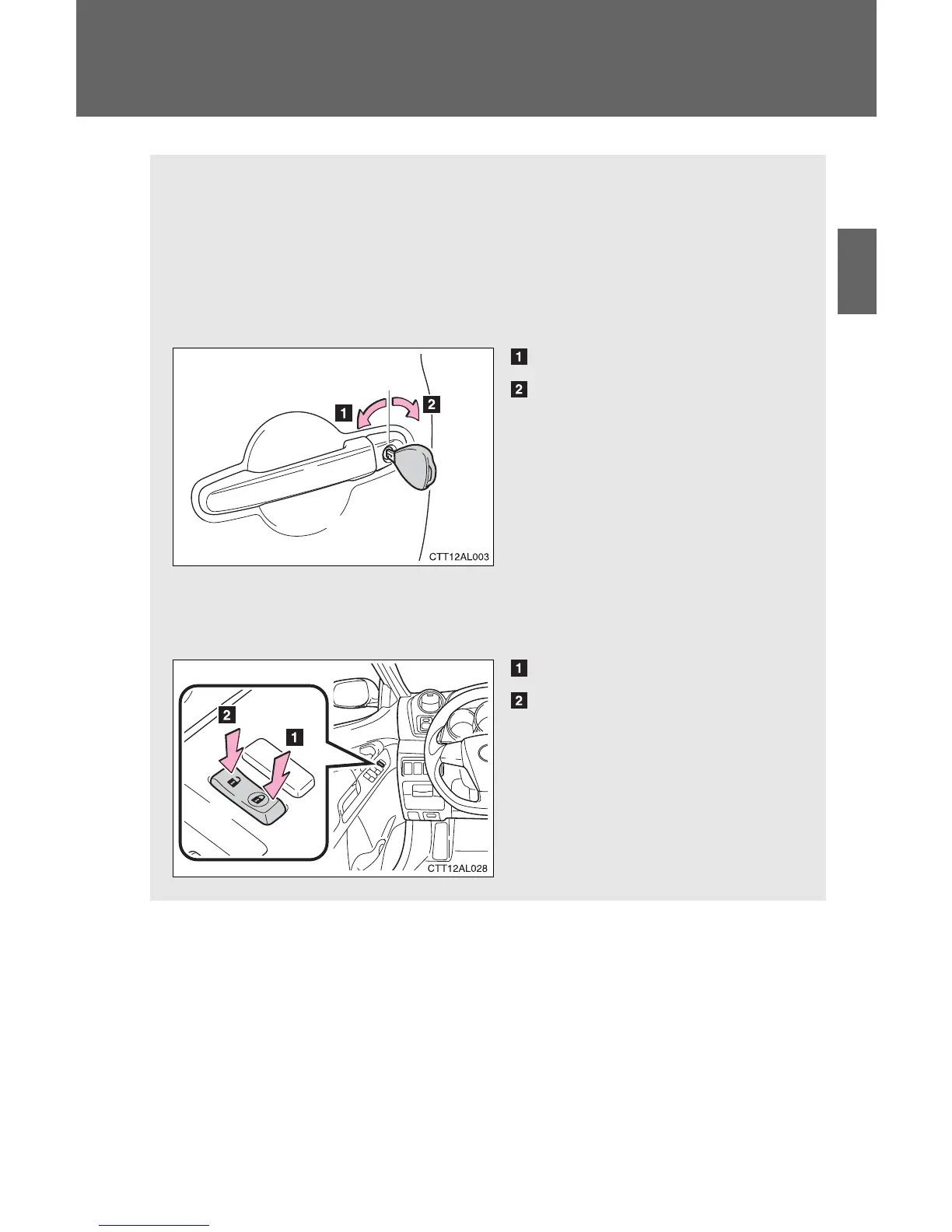 1

2

1

2

CTT12AL003

1

2

2

1

CTT12AL028