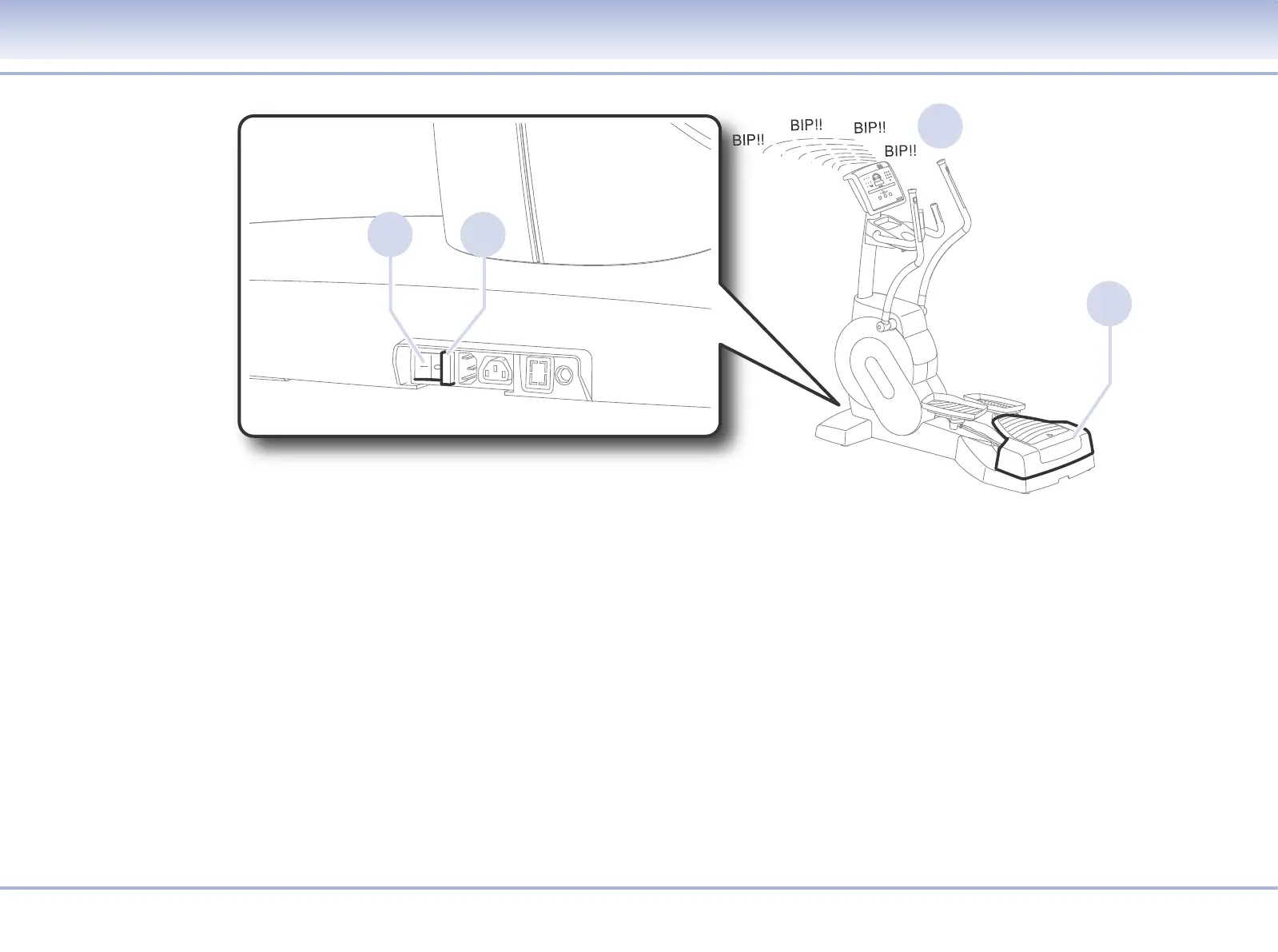 BIP!! BIP!! BIP!! BIP!!