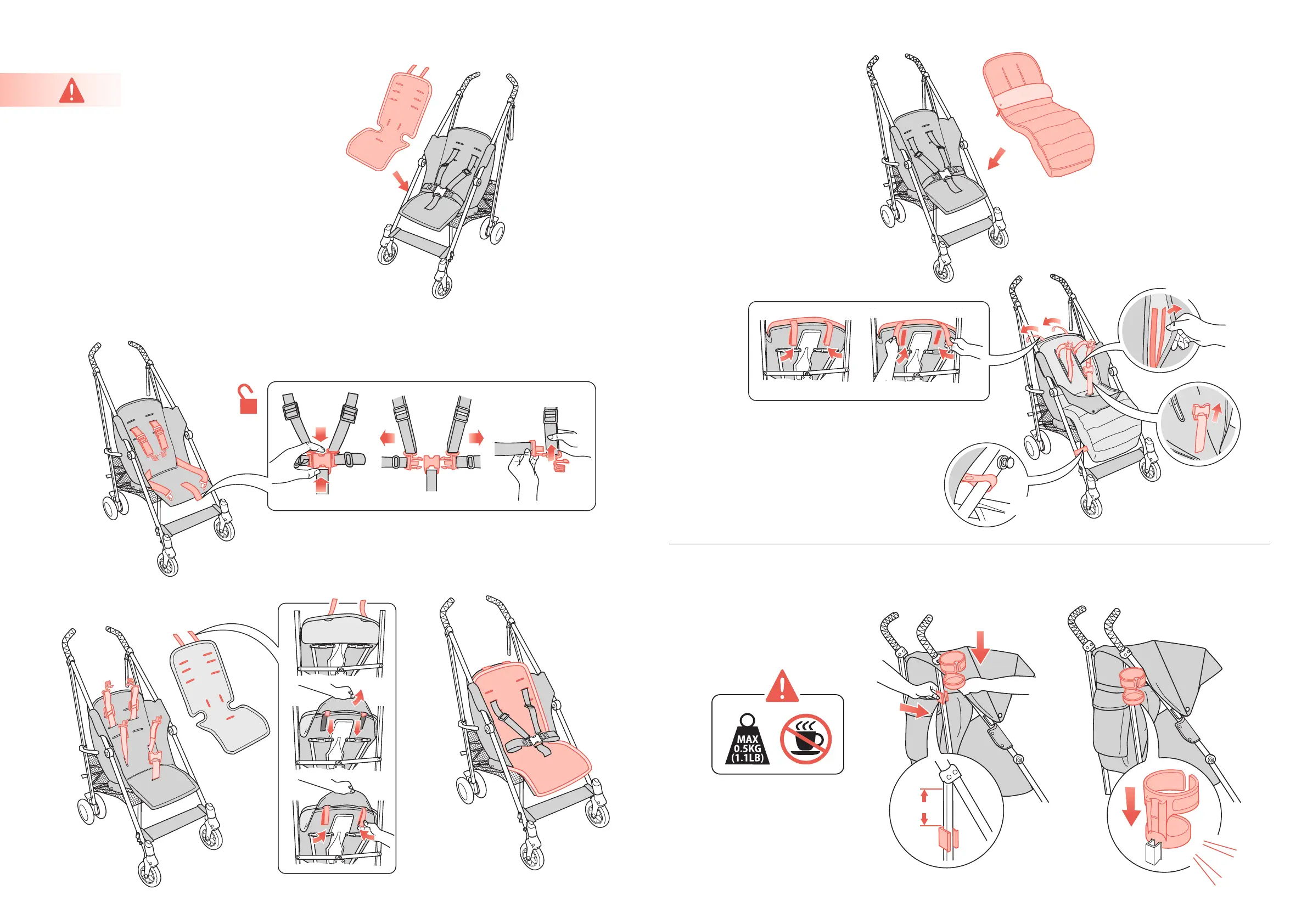 MAX 0.5KG (1.1LB)