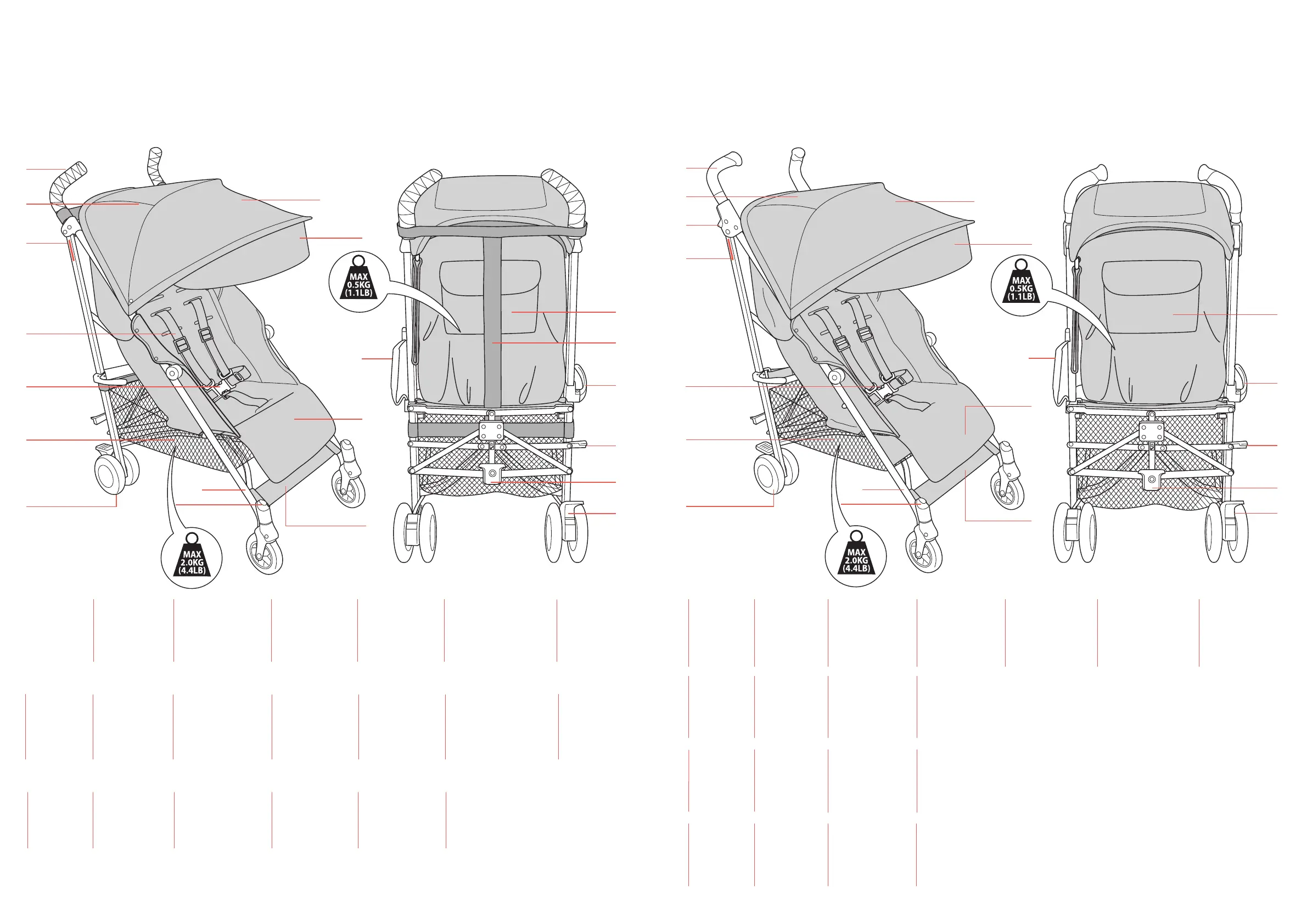 MAX 0.5KG (1.1LB)

MAX 2.0KG (4.4LB)

MAX 0.5KG (1.1LB)

MAX 2.0KG (4.4LB)