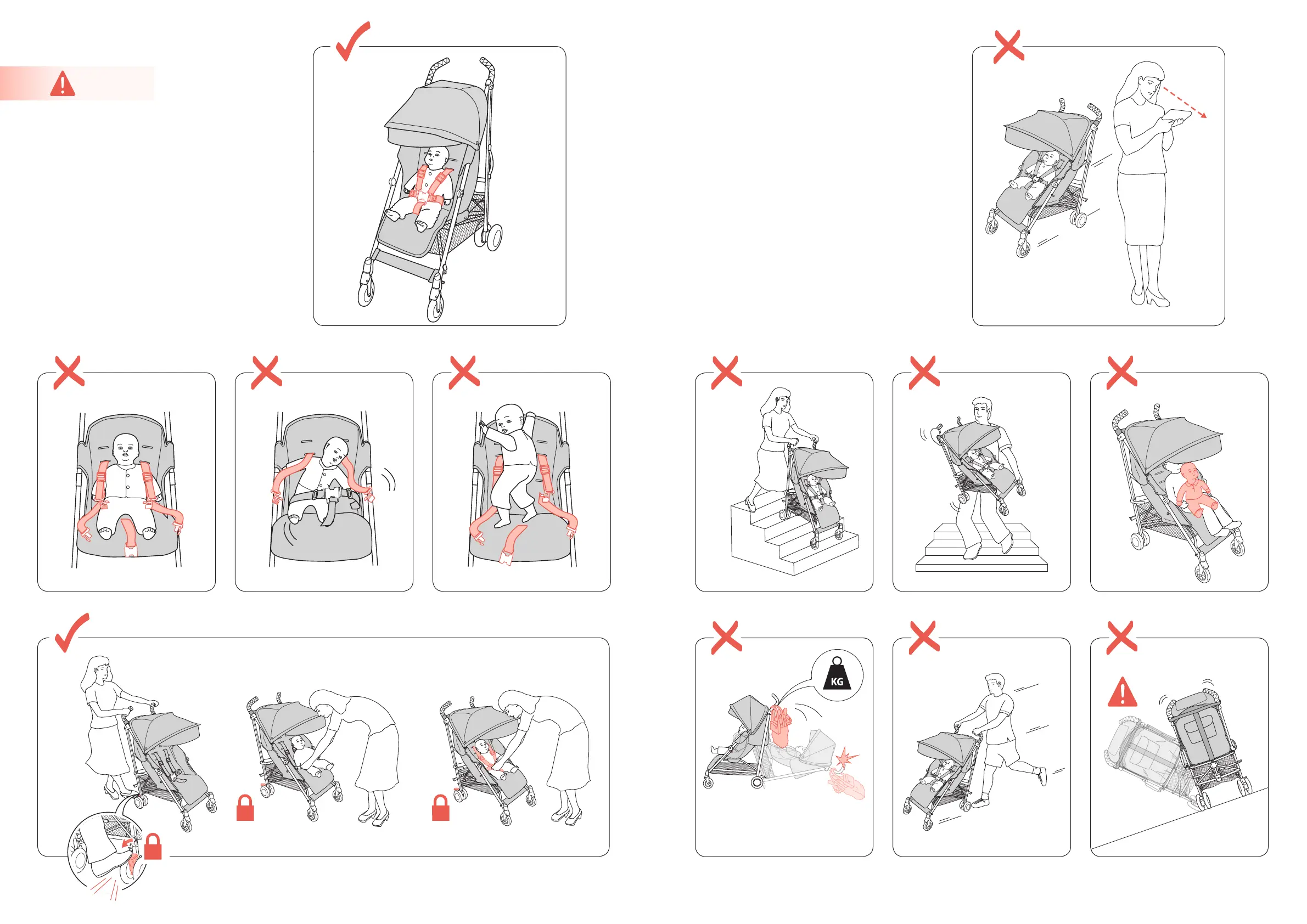 KG