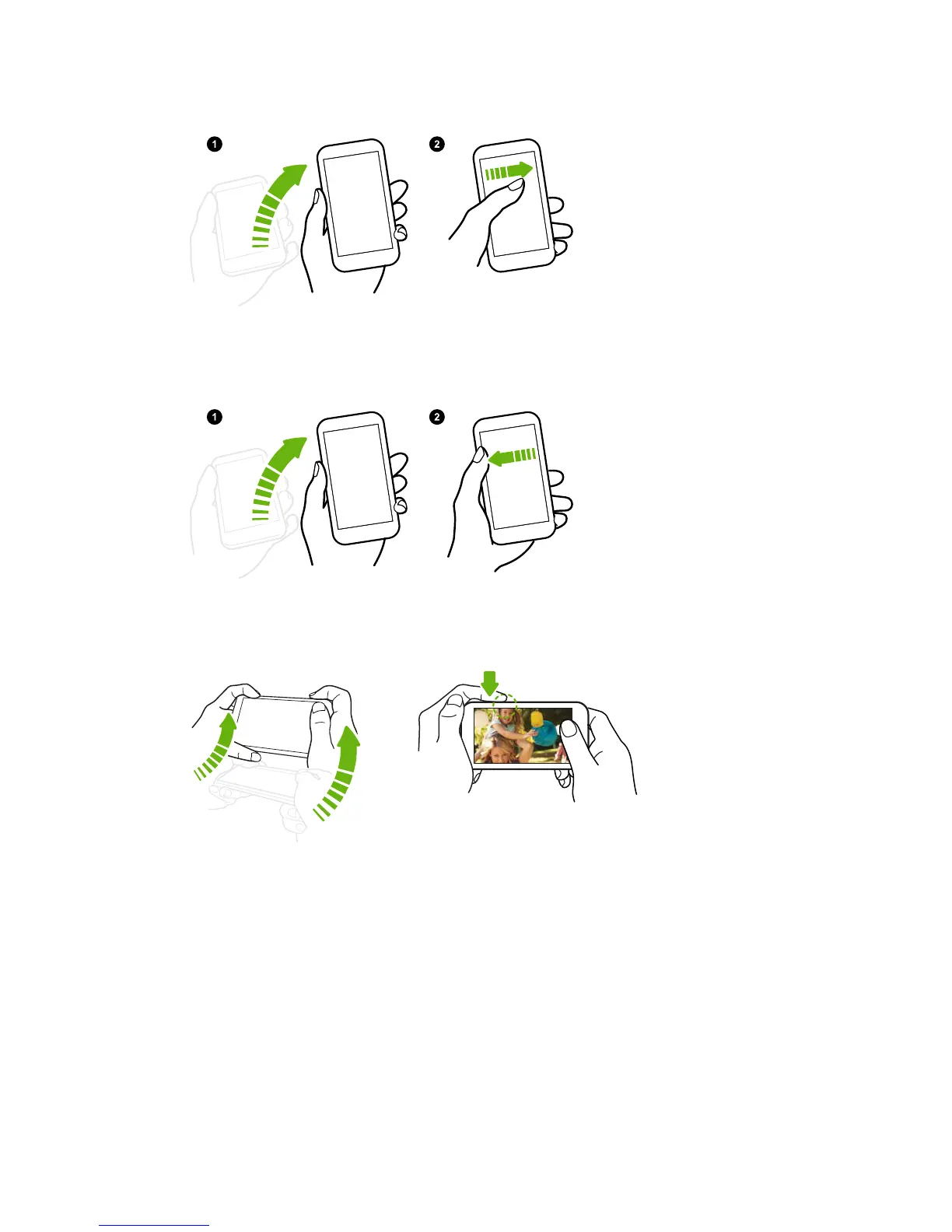 1

2

1

2