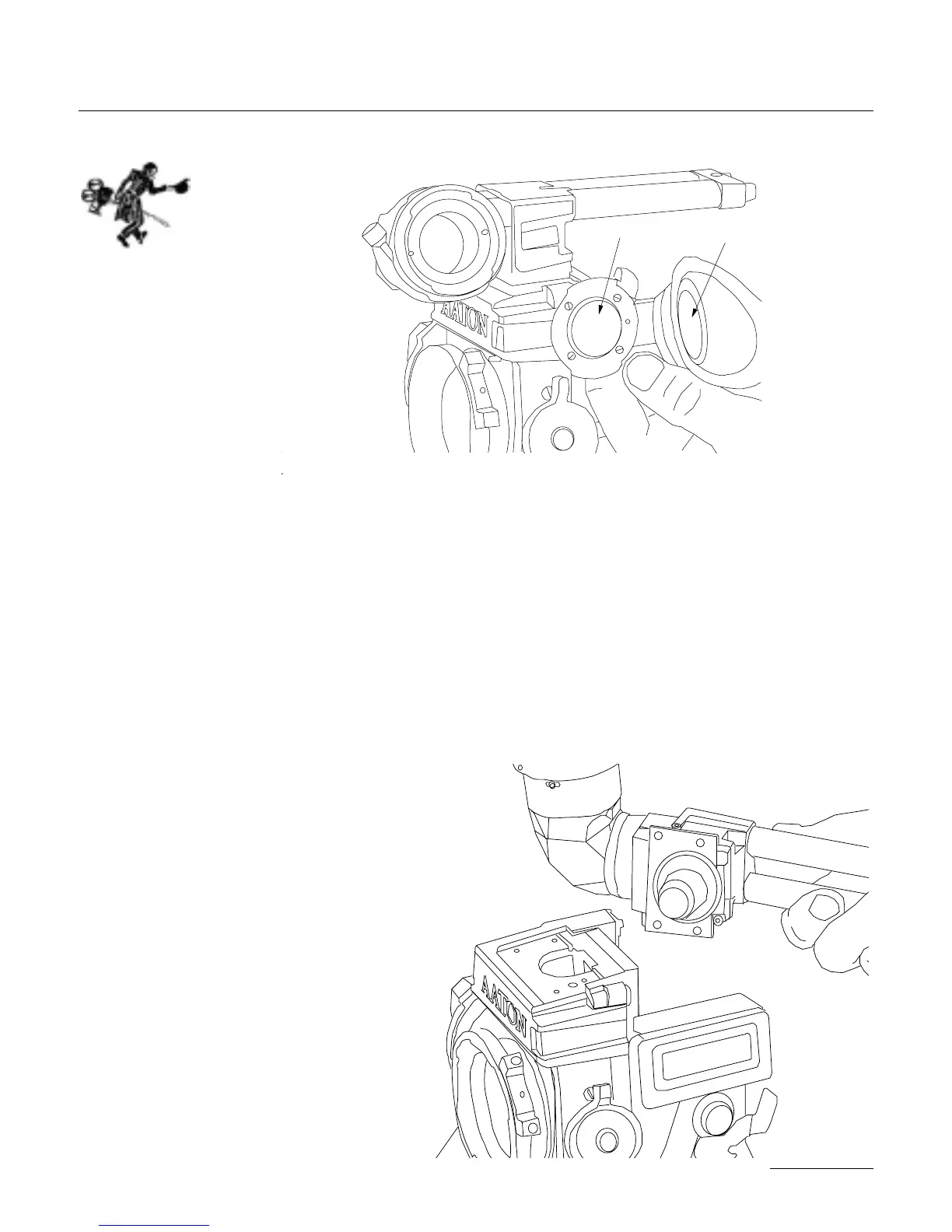 AATON

AATON