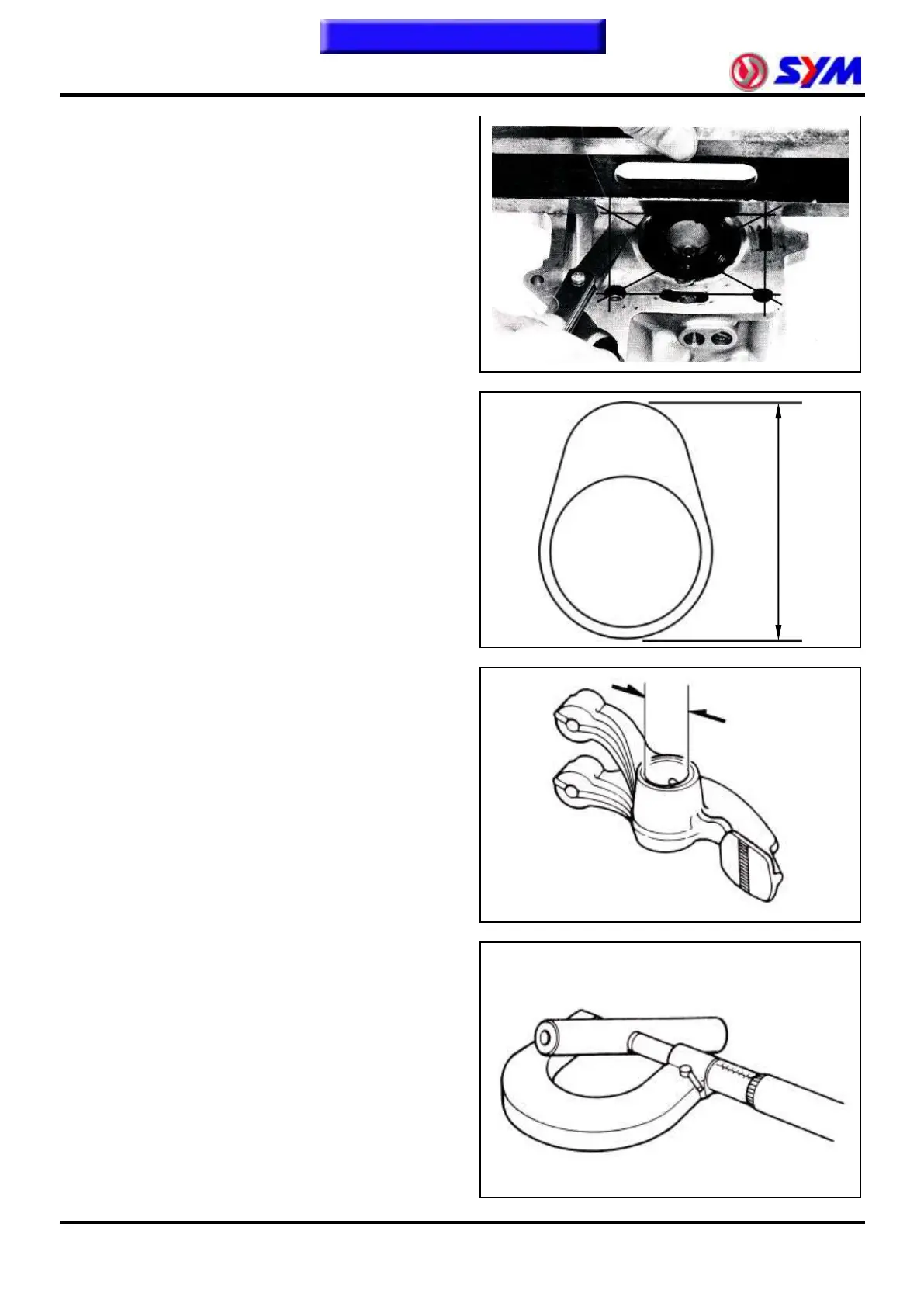 SYM