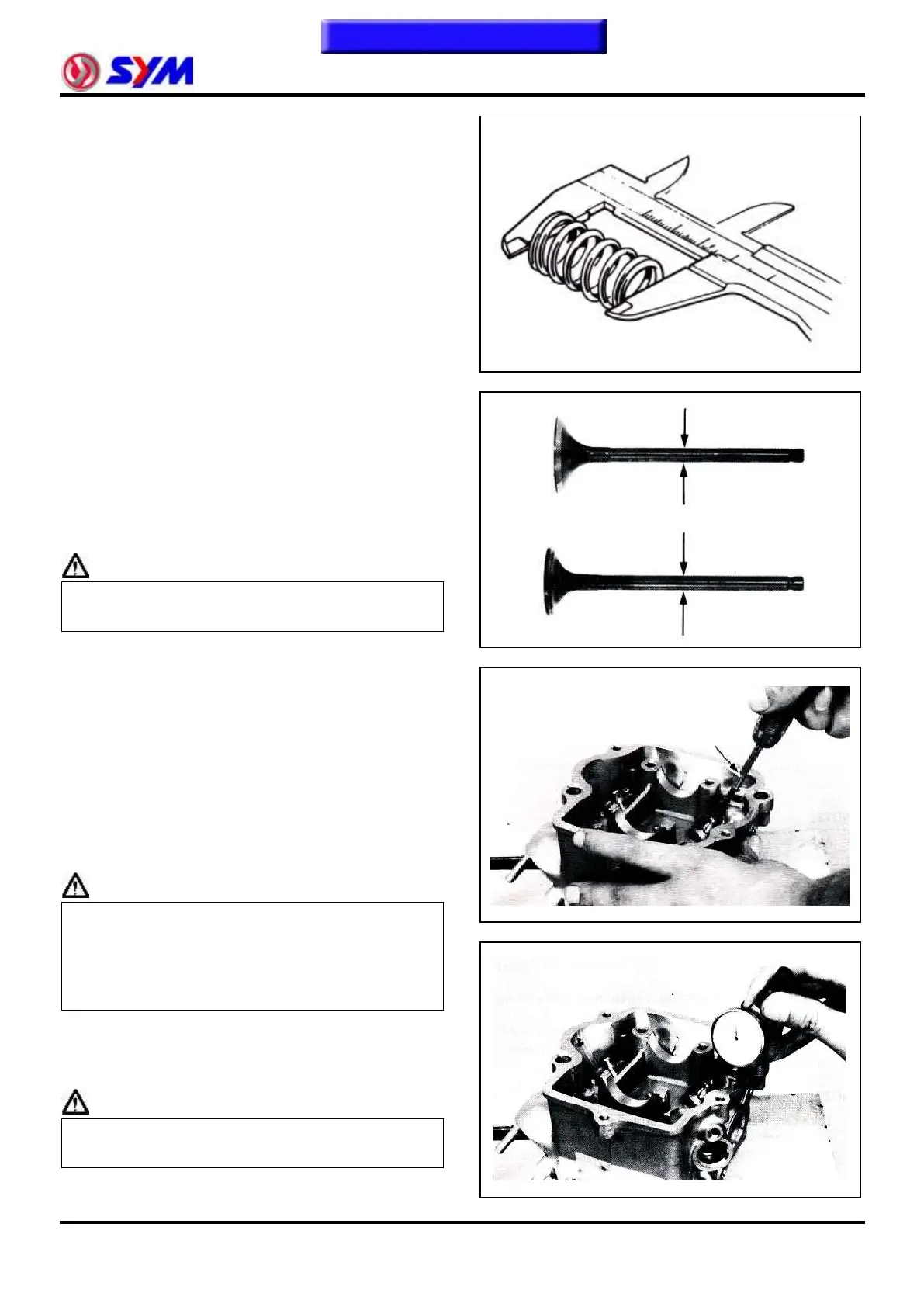 SYM