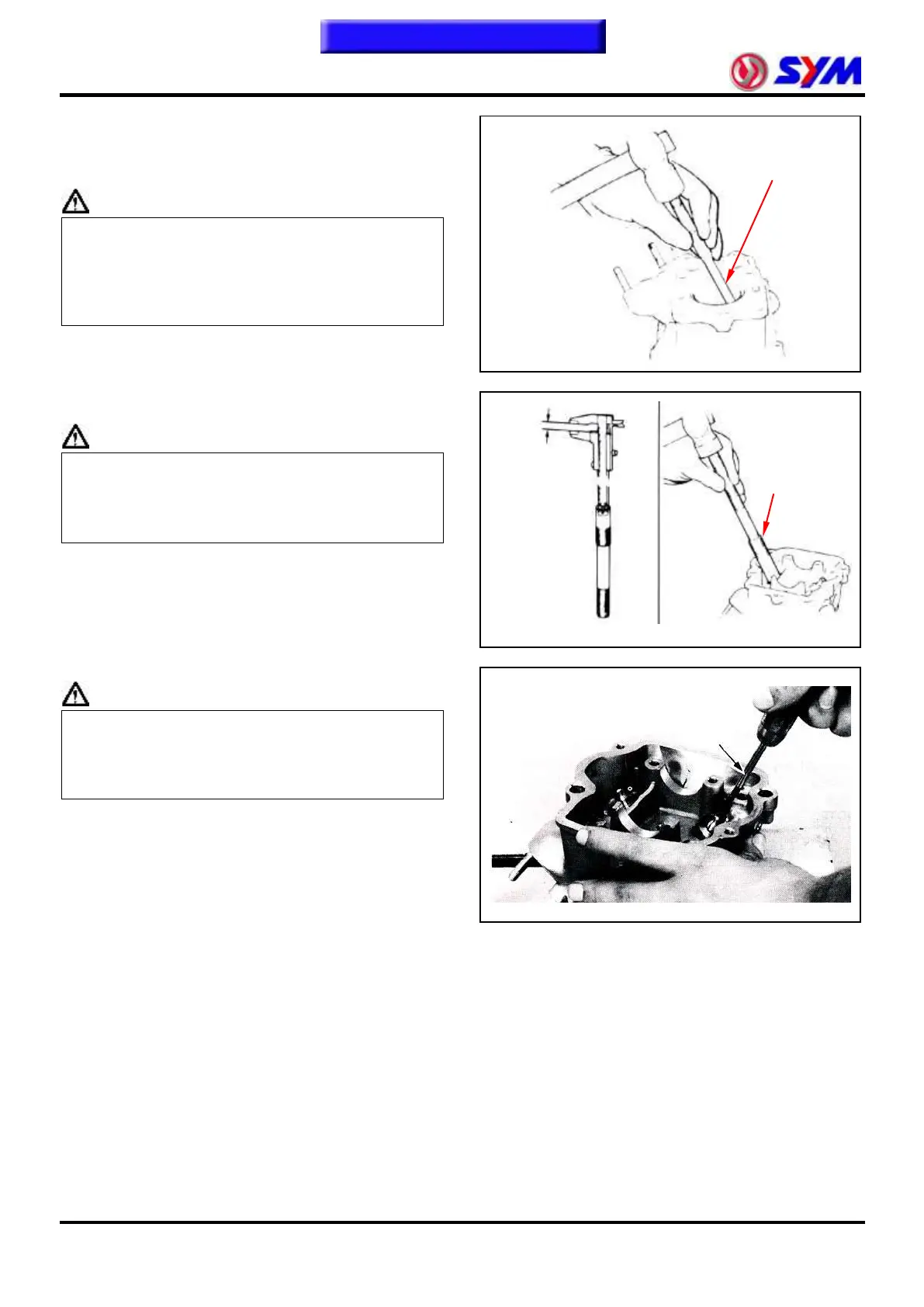 SYM