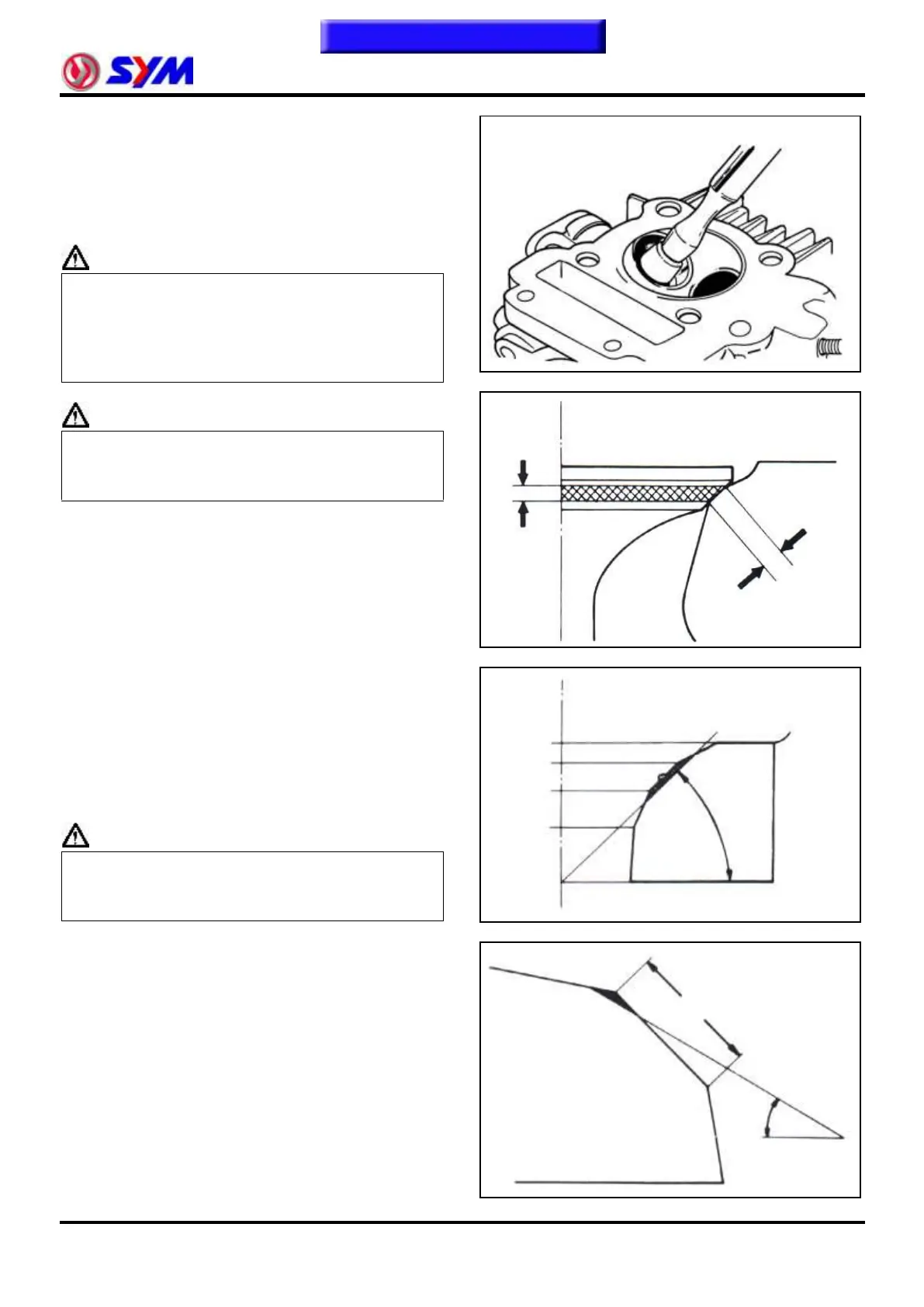 SYM