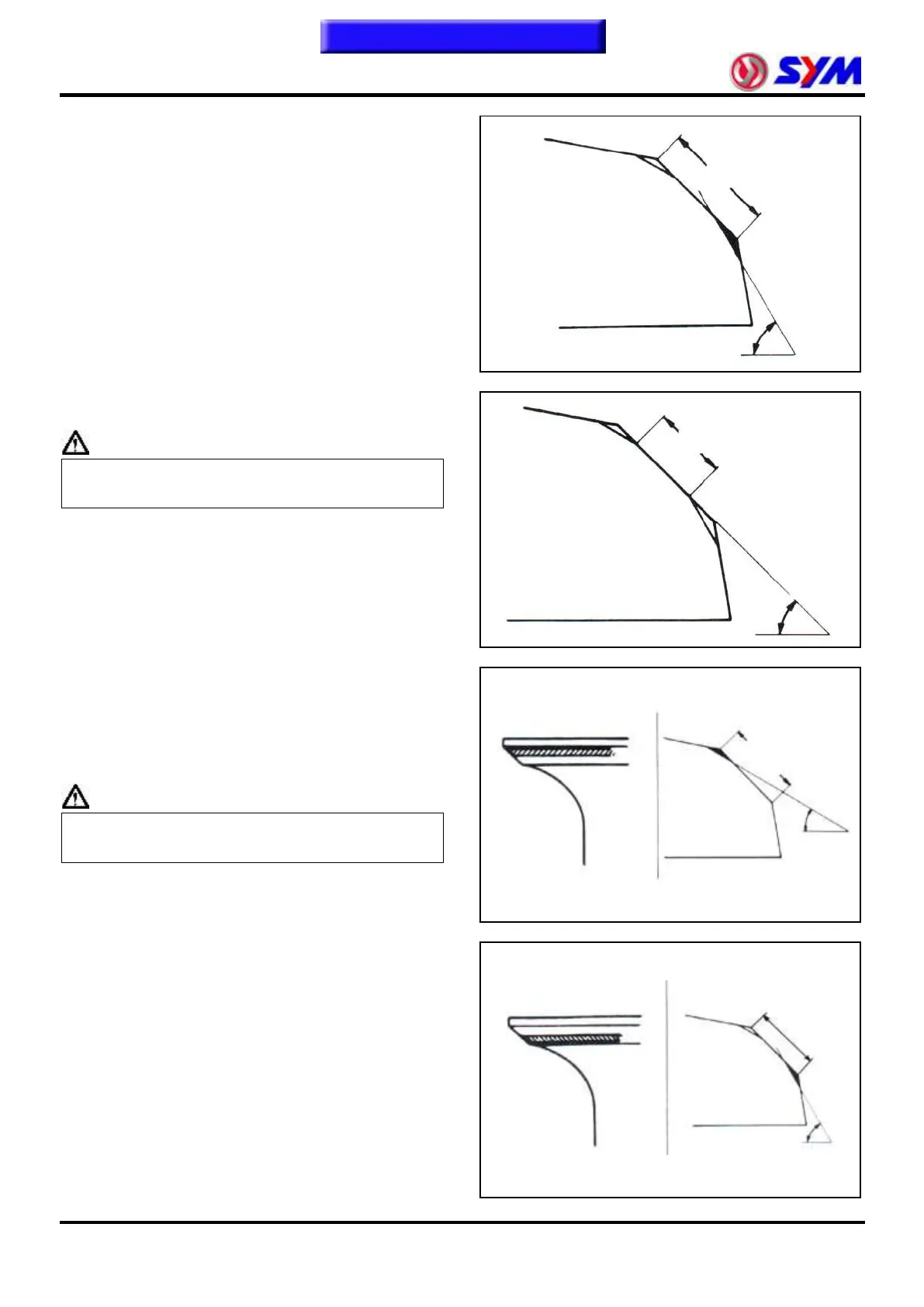 SYM