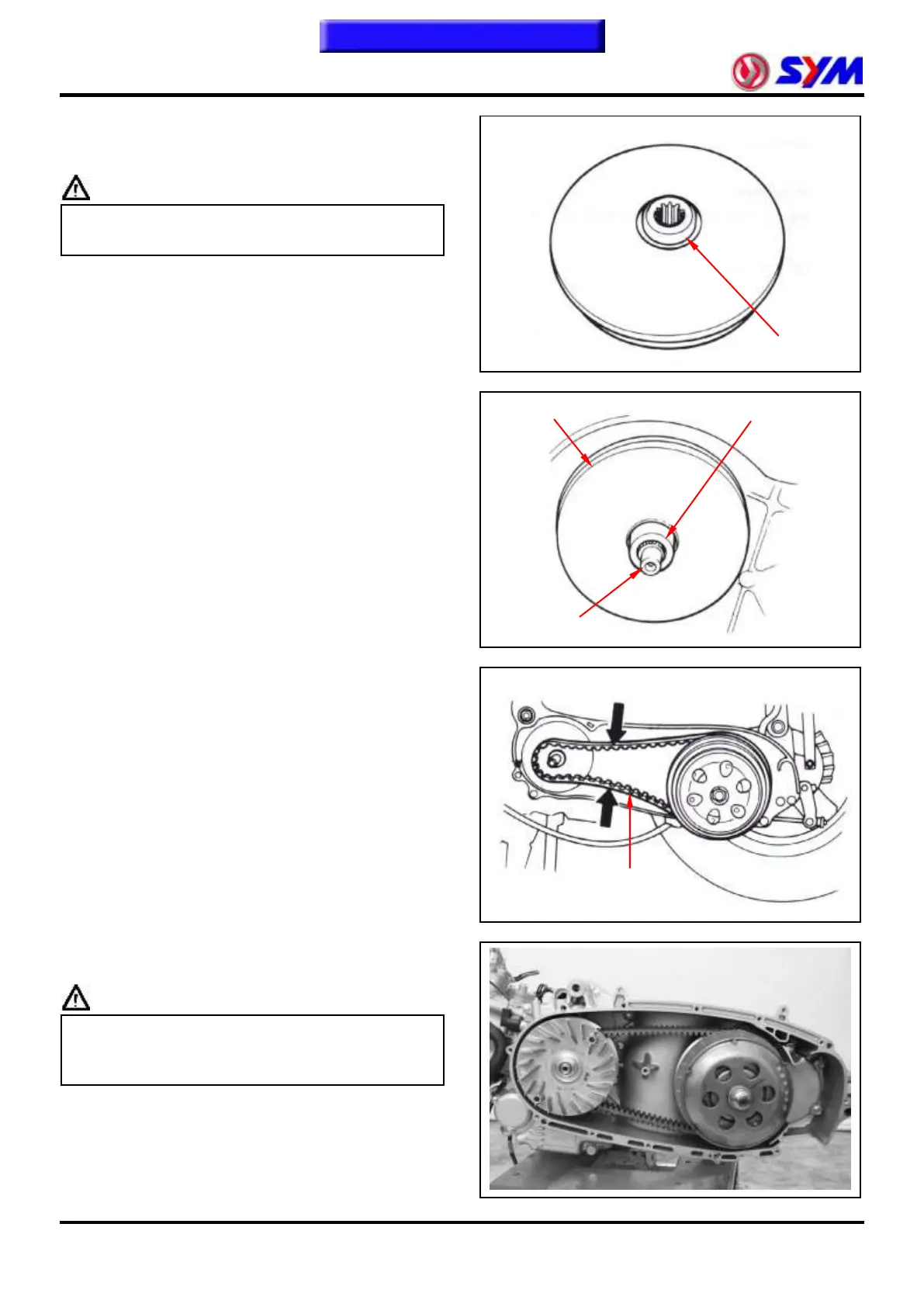 SYM