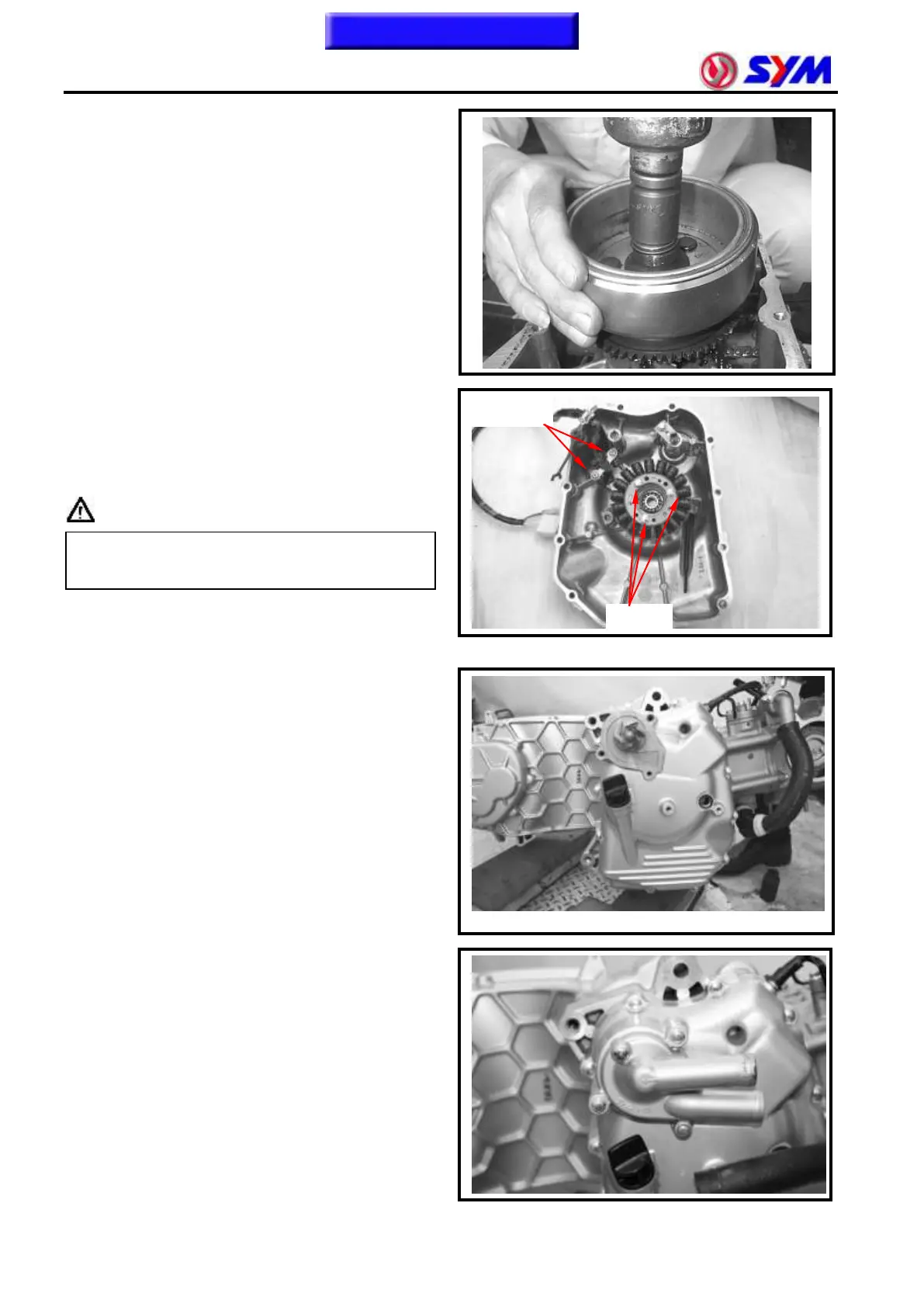 SYM