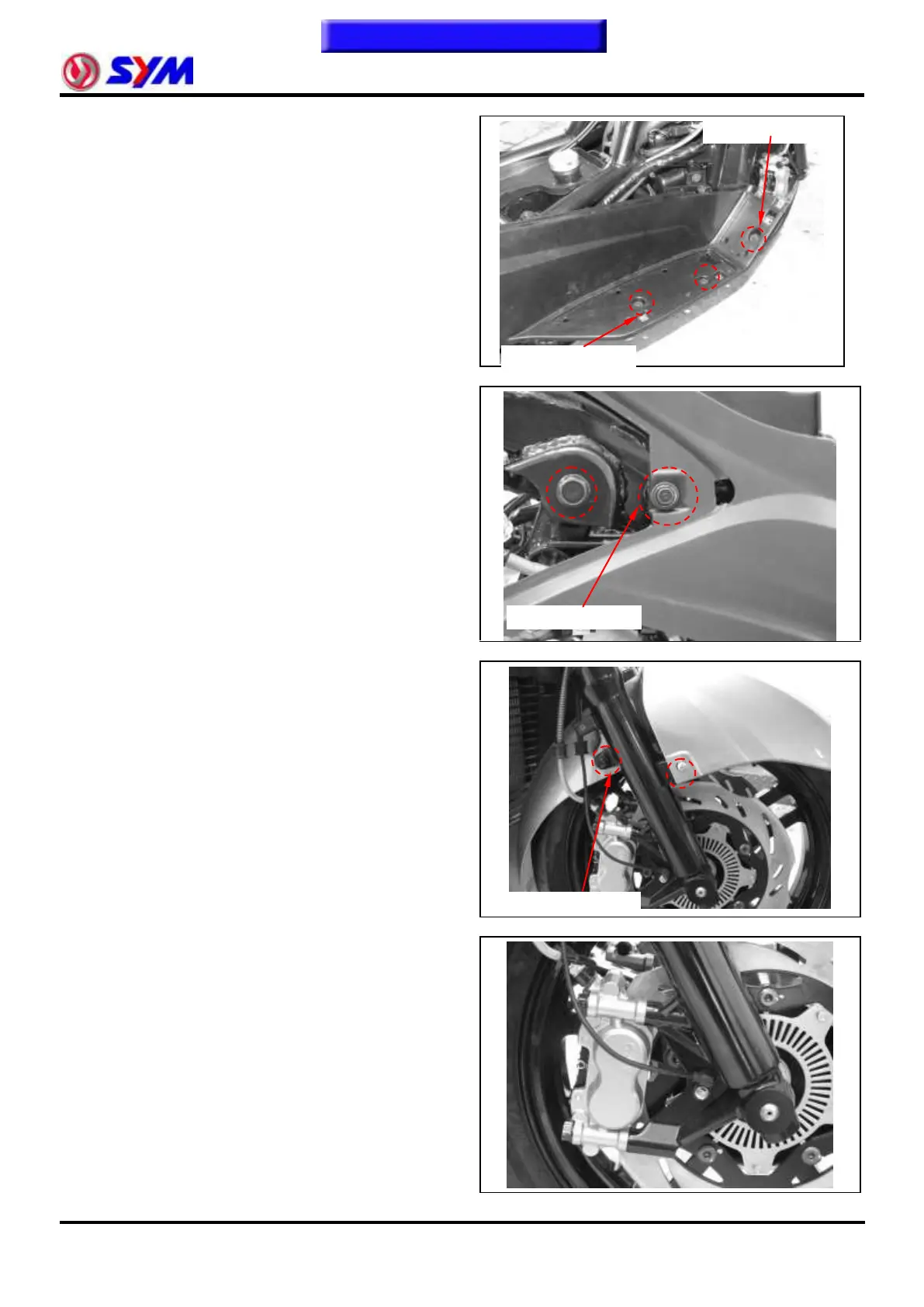 SYM