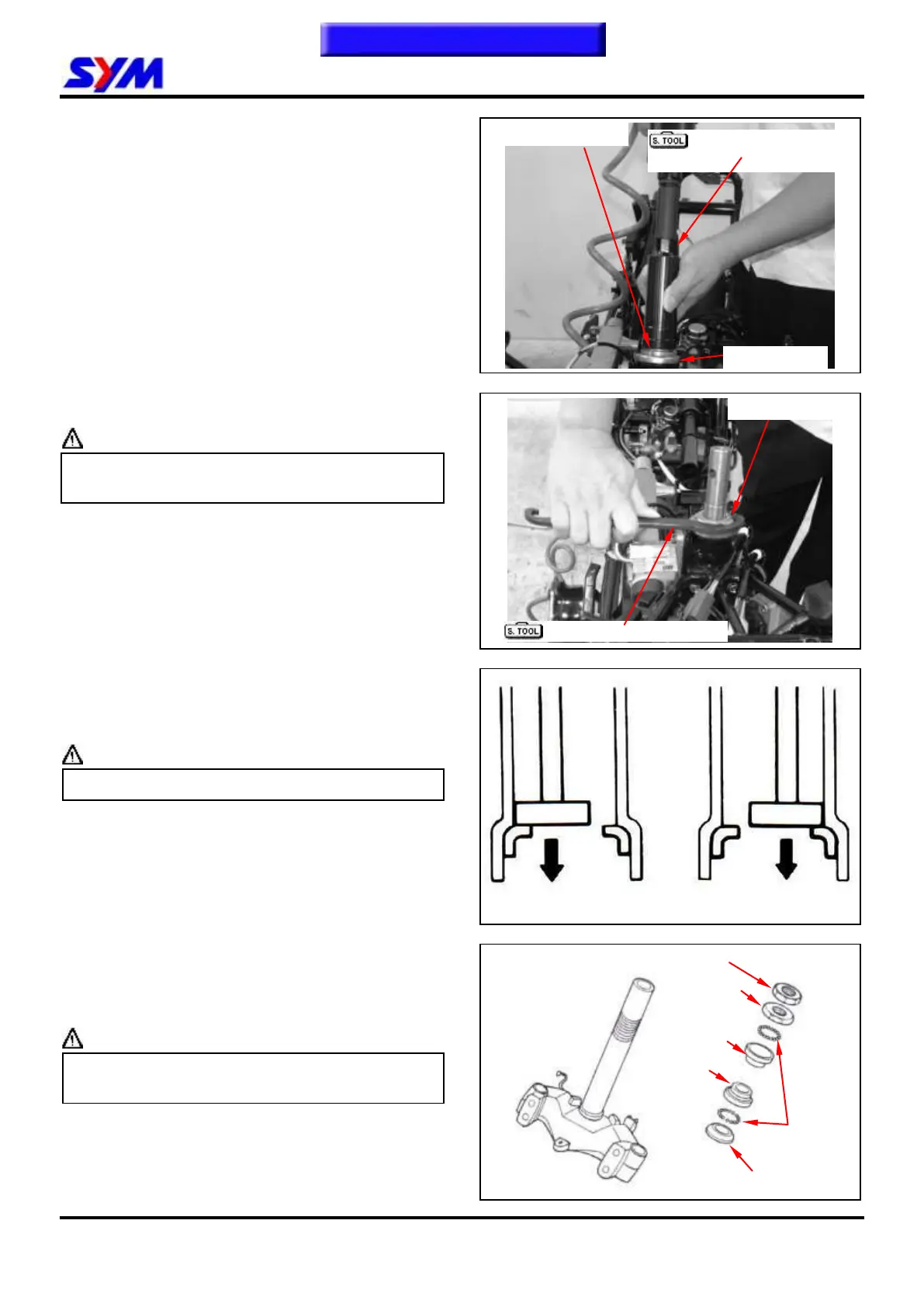 SYM

S. TOOL

S. TOOL