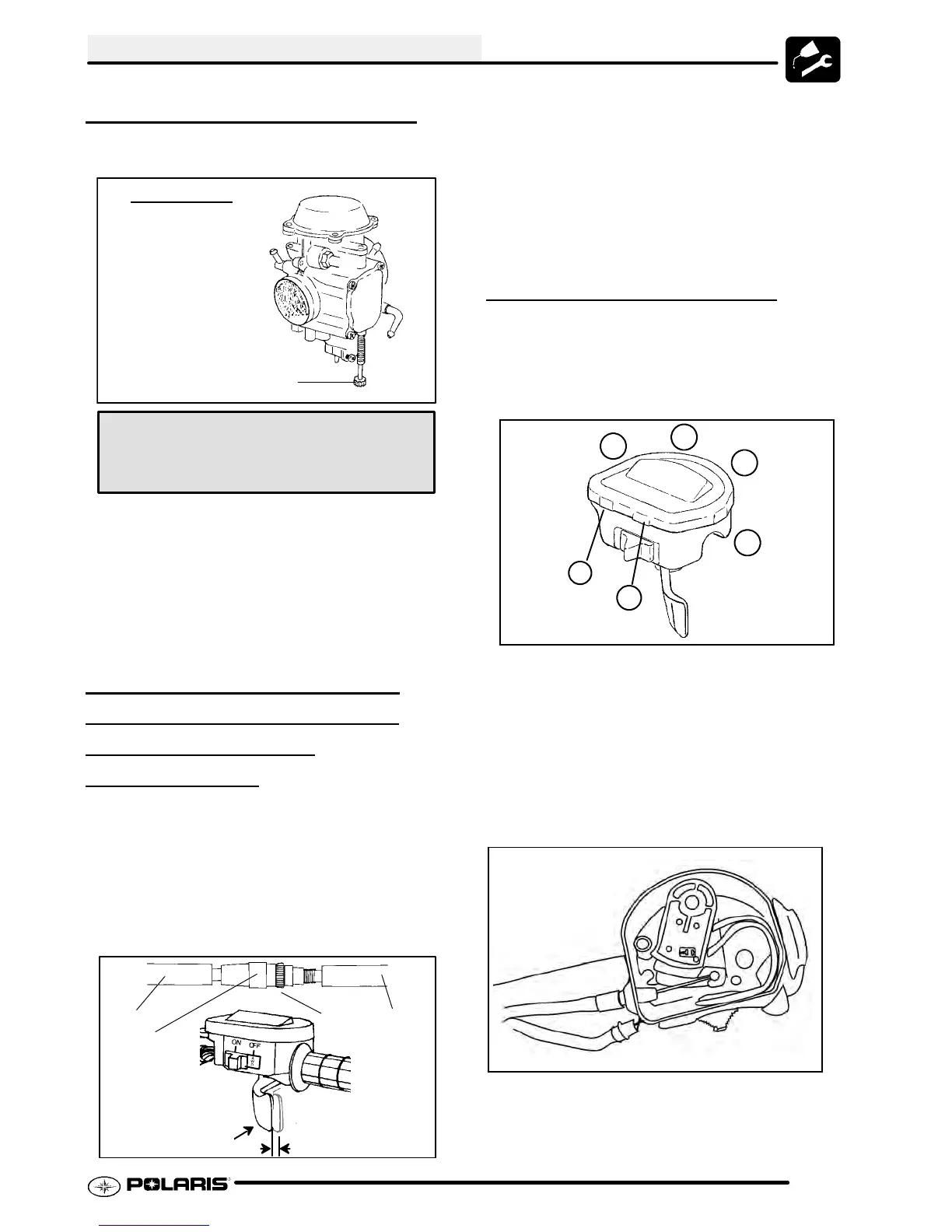 ON OFF

POLARIS