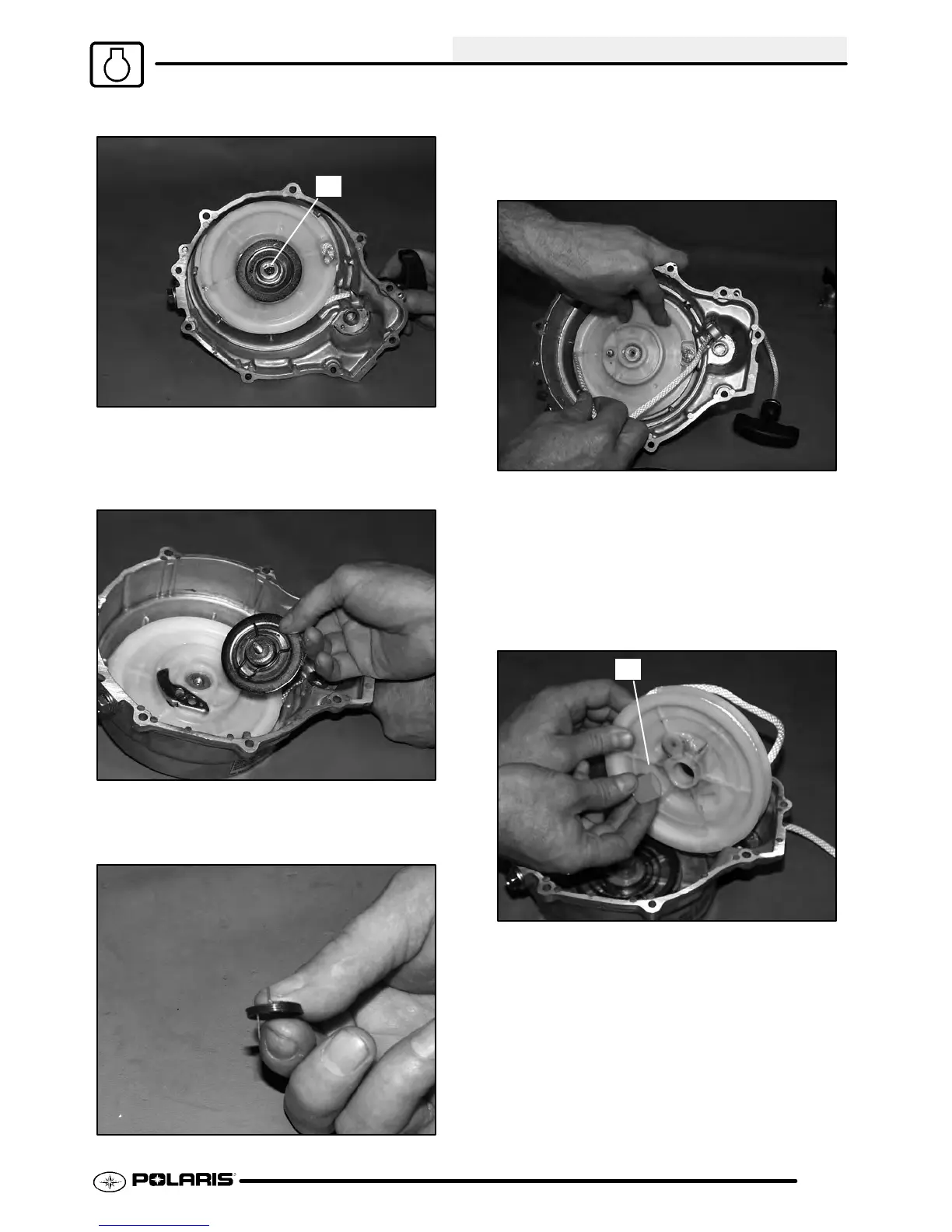 POLARIS