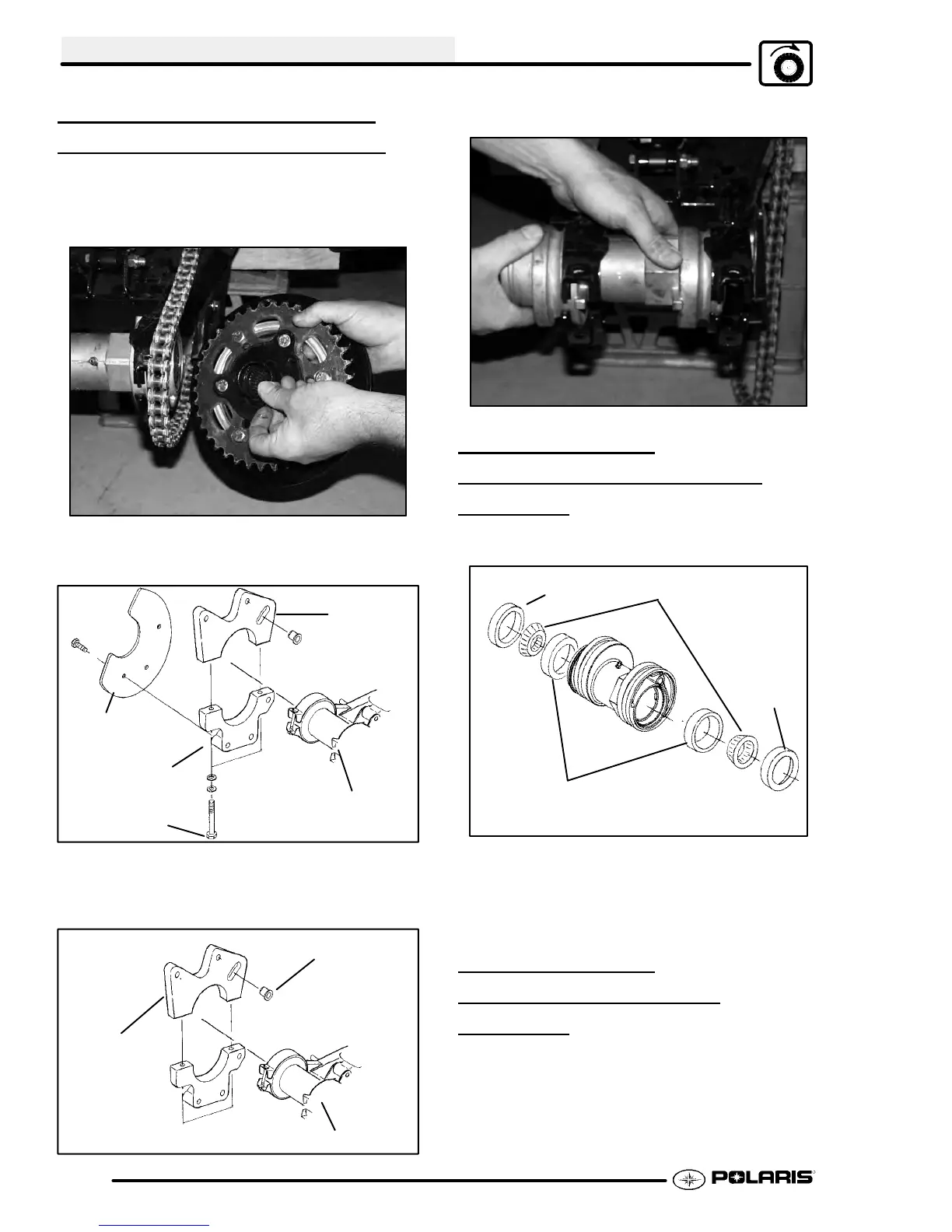 POLARIS