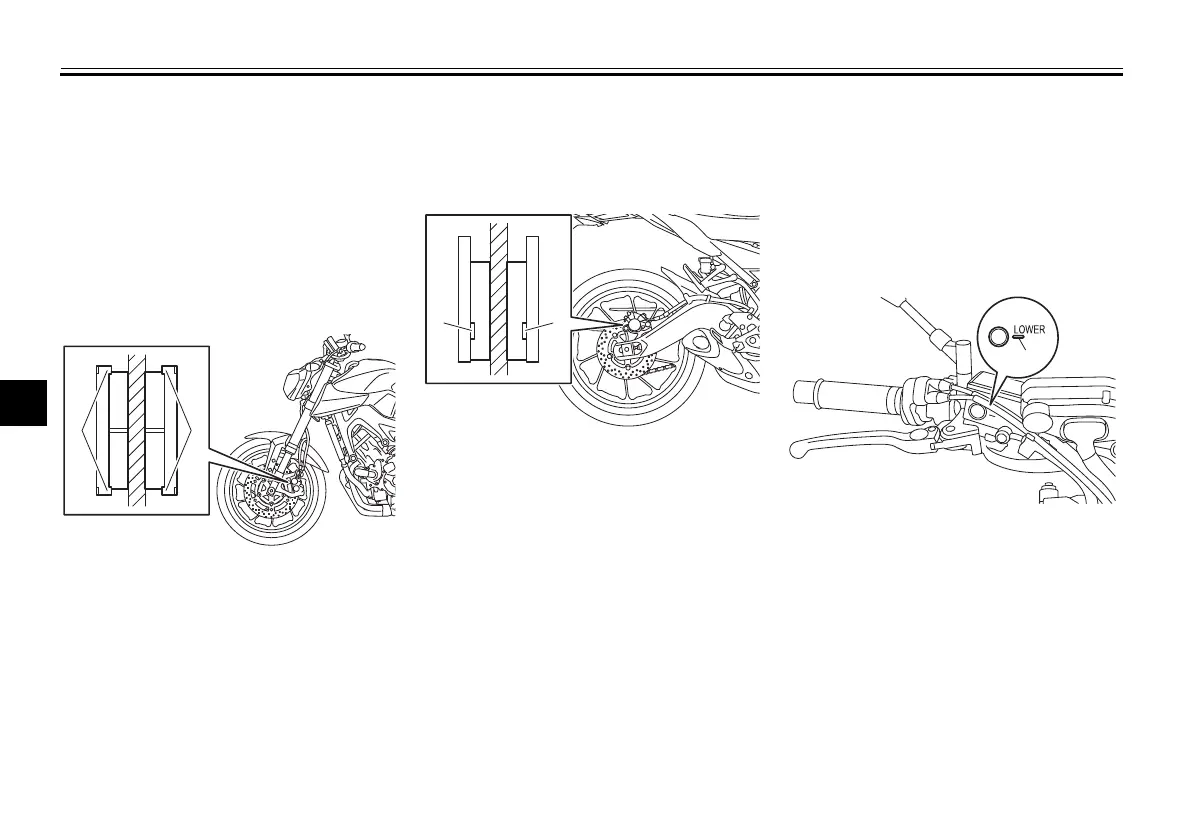 LOWER