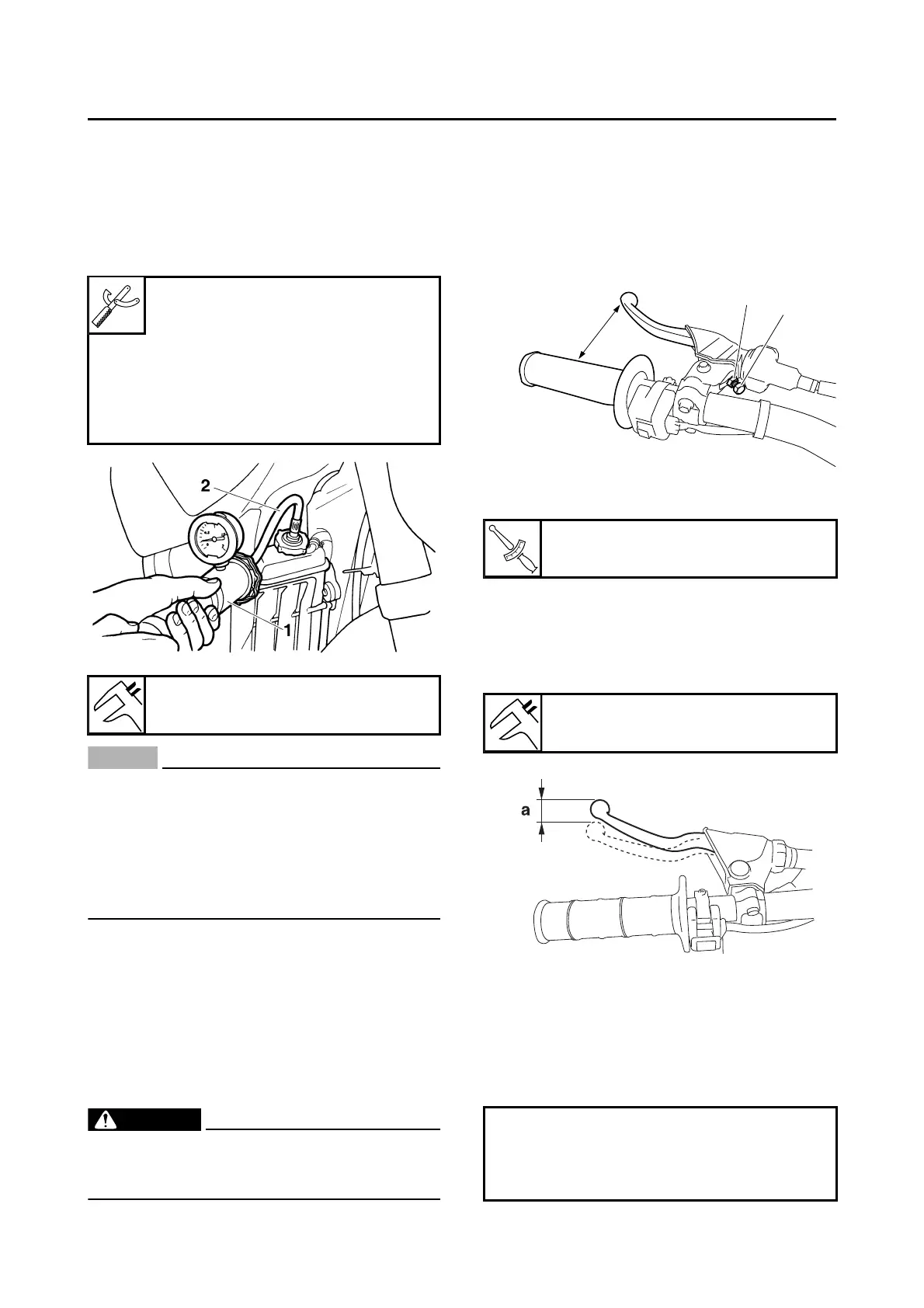 2

1

a