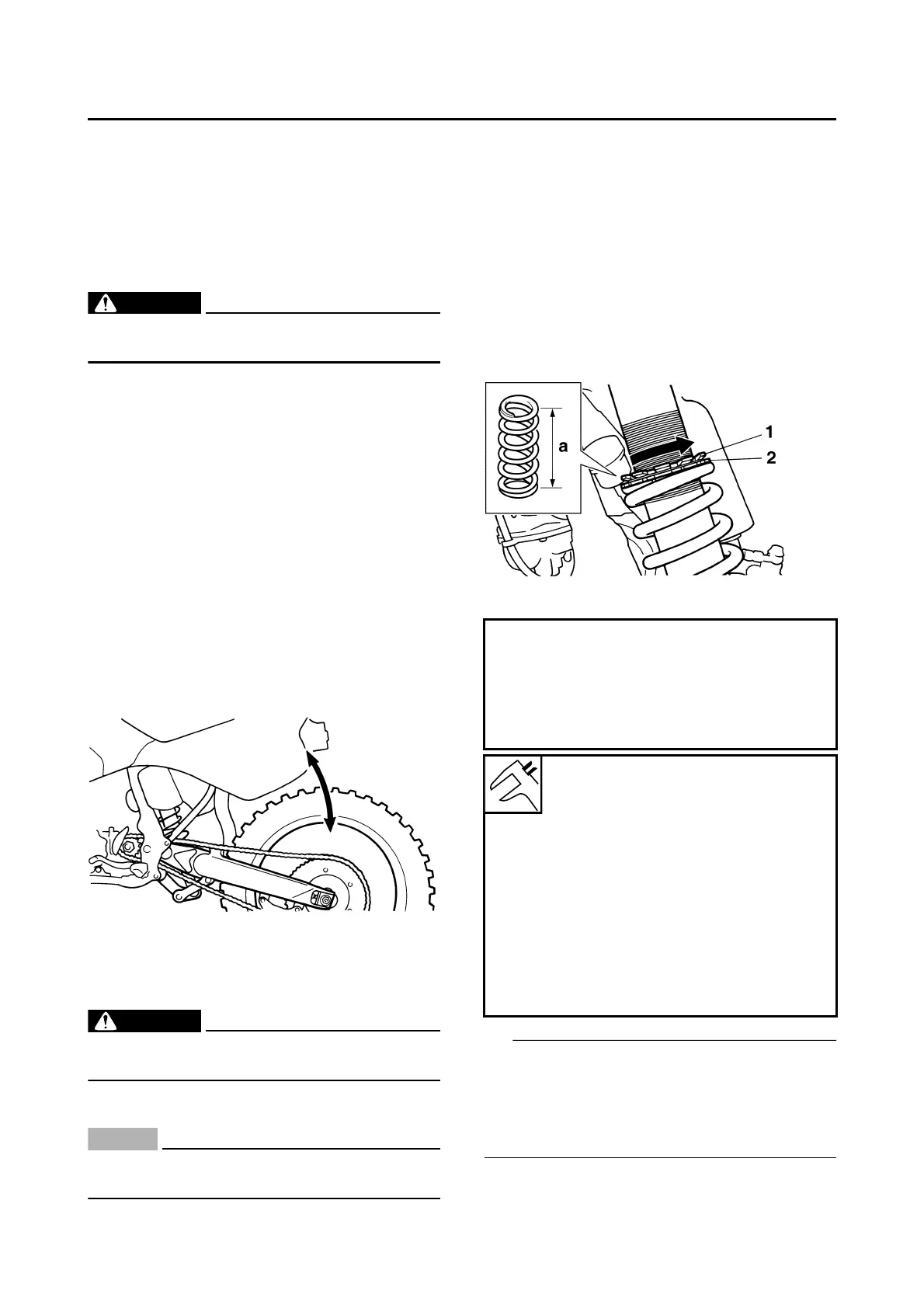 a

1

2