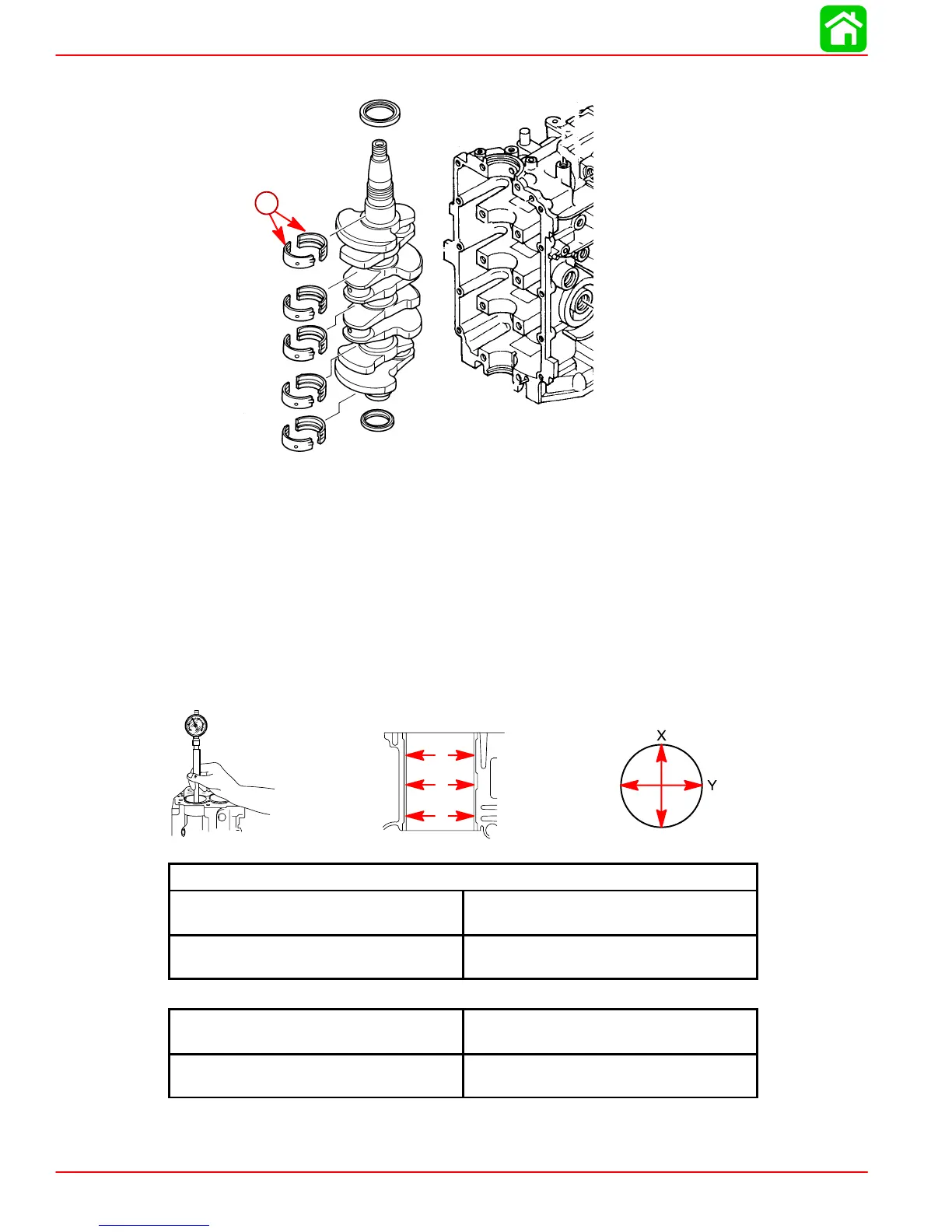 X

Y