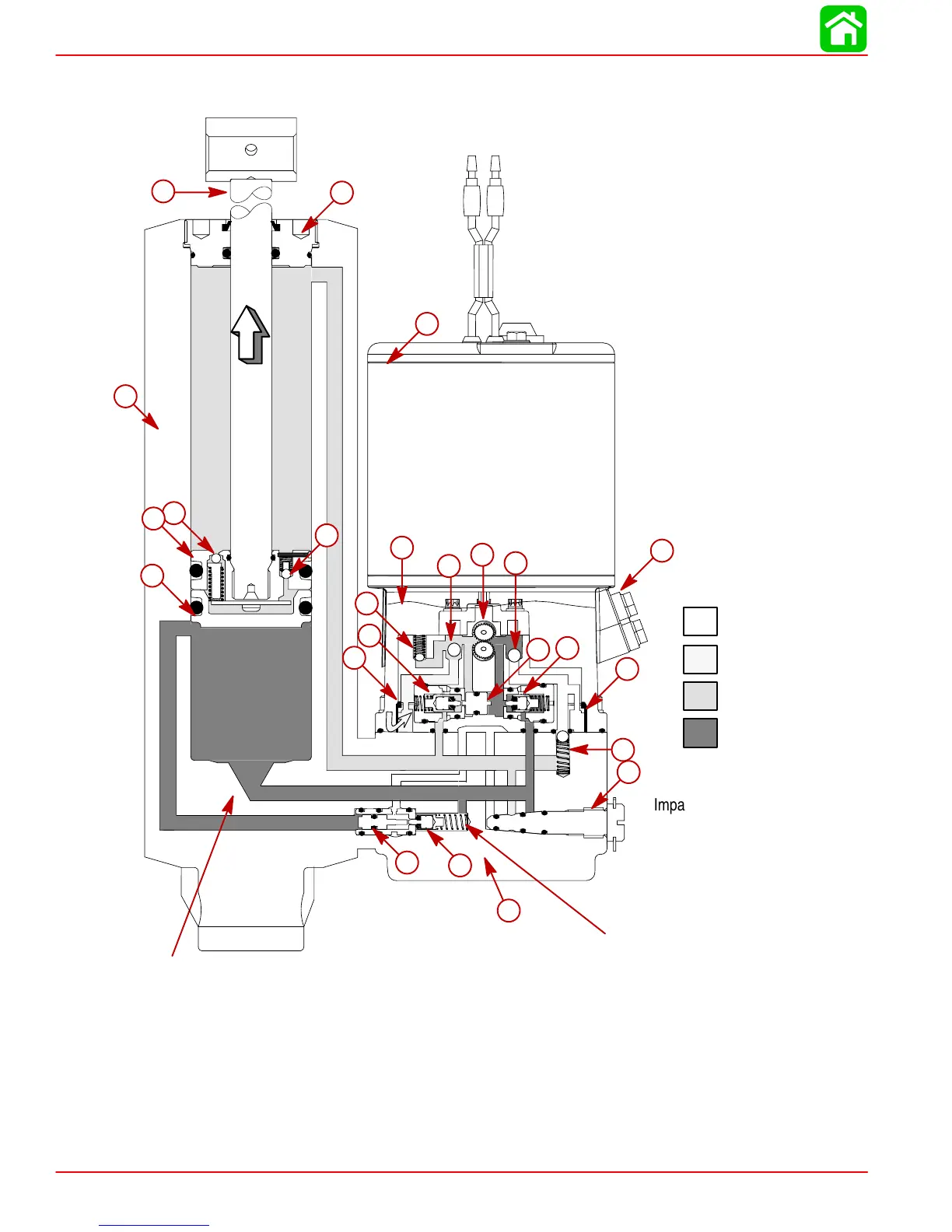 Impa