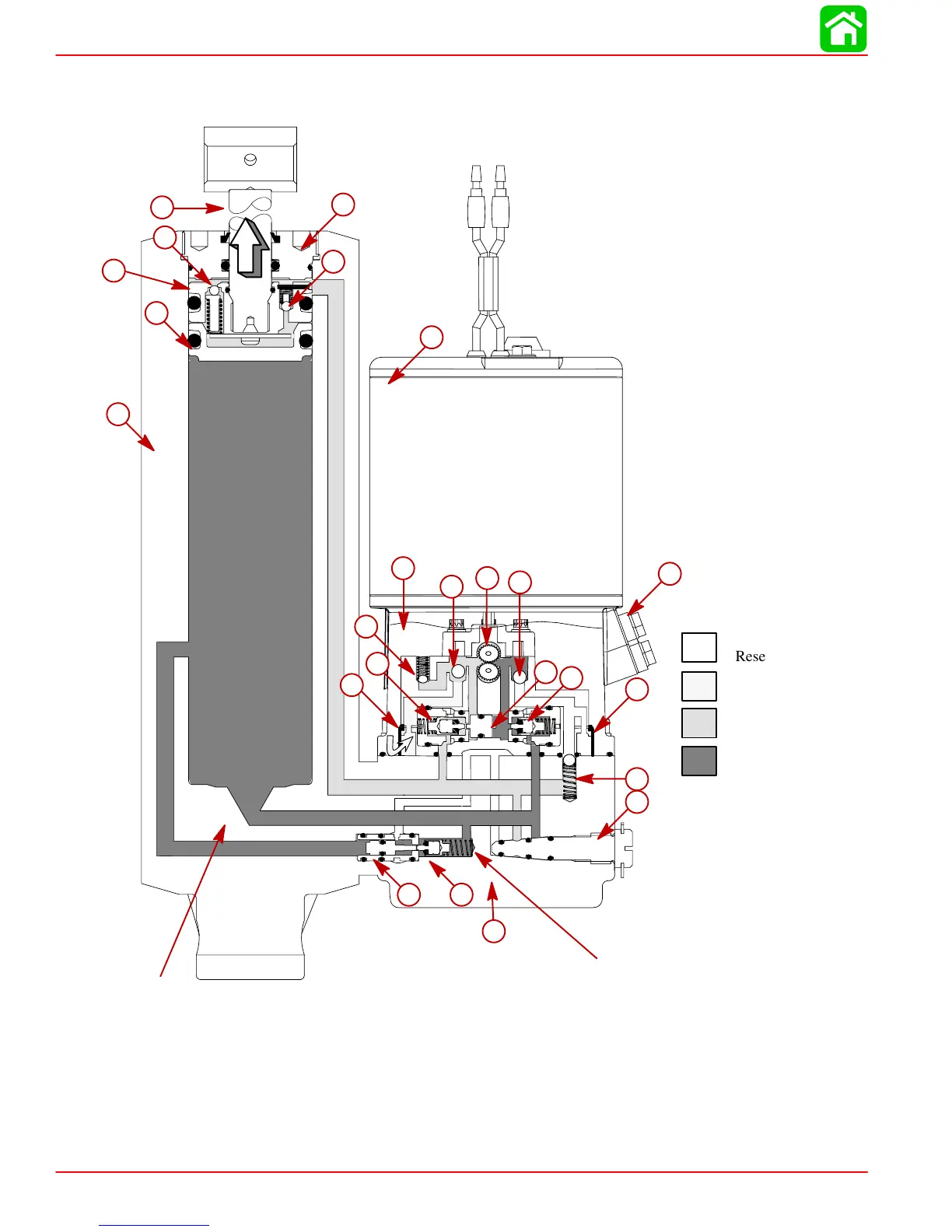 Rese