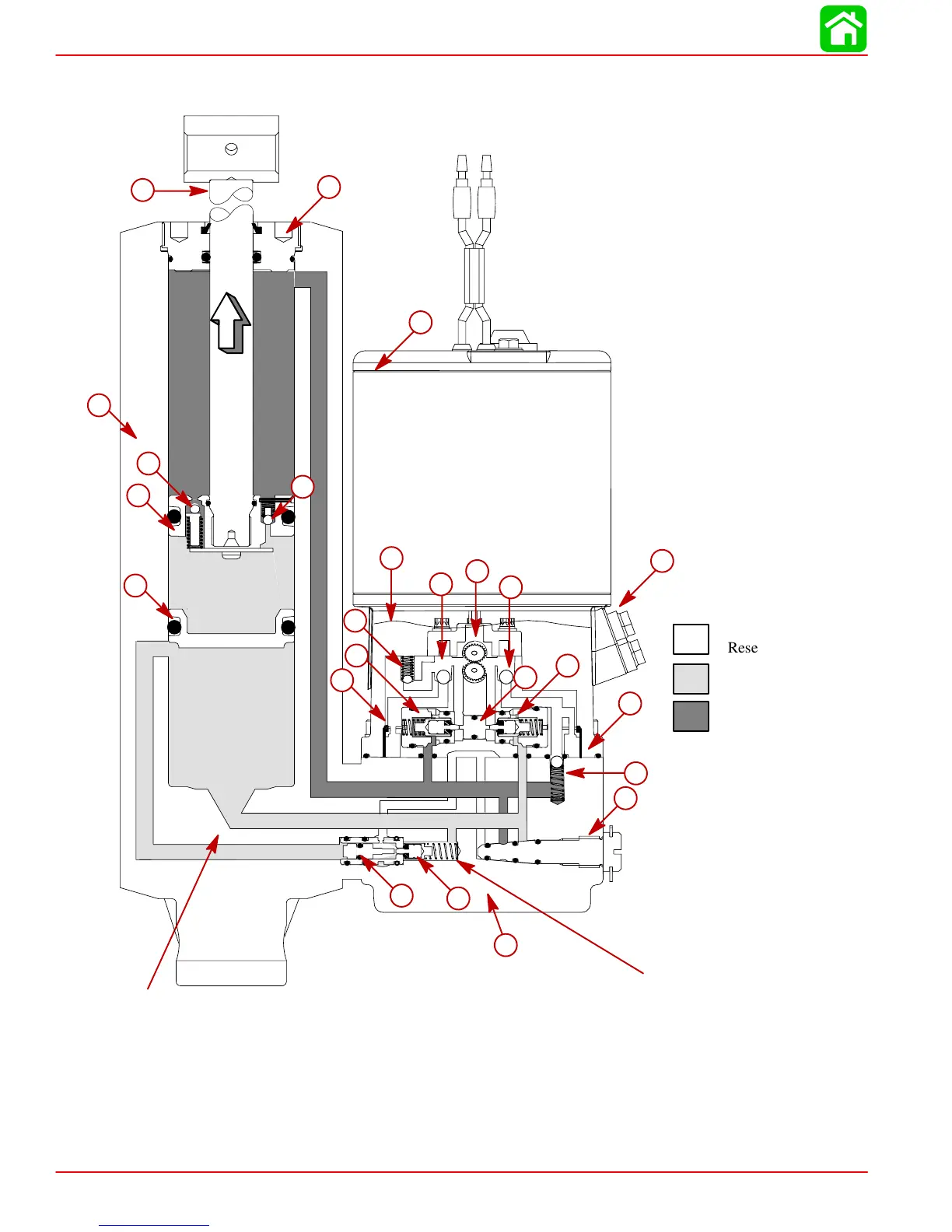 Rese